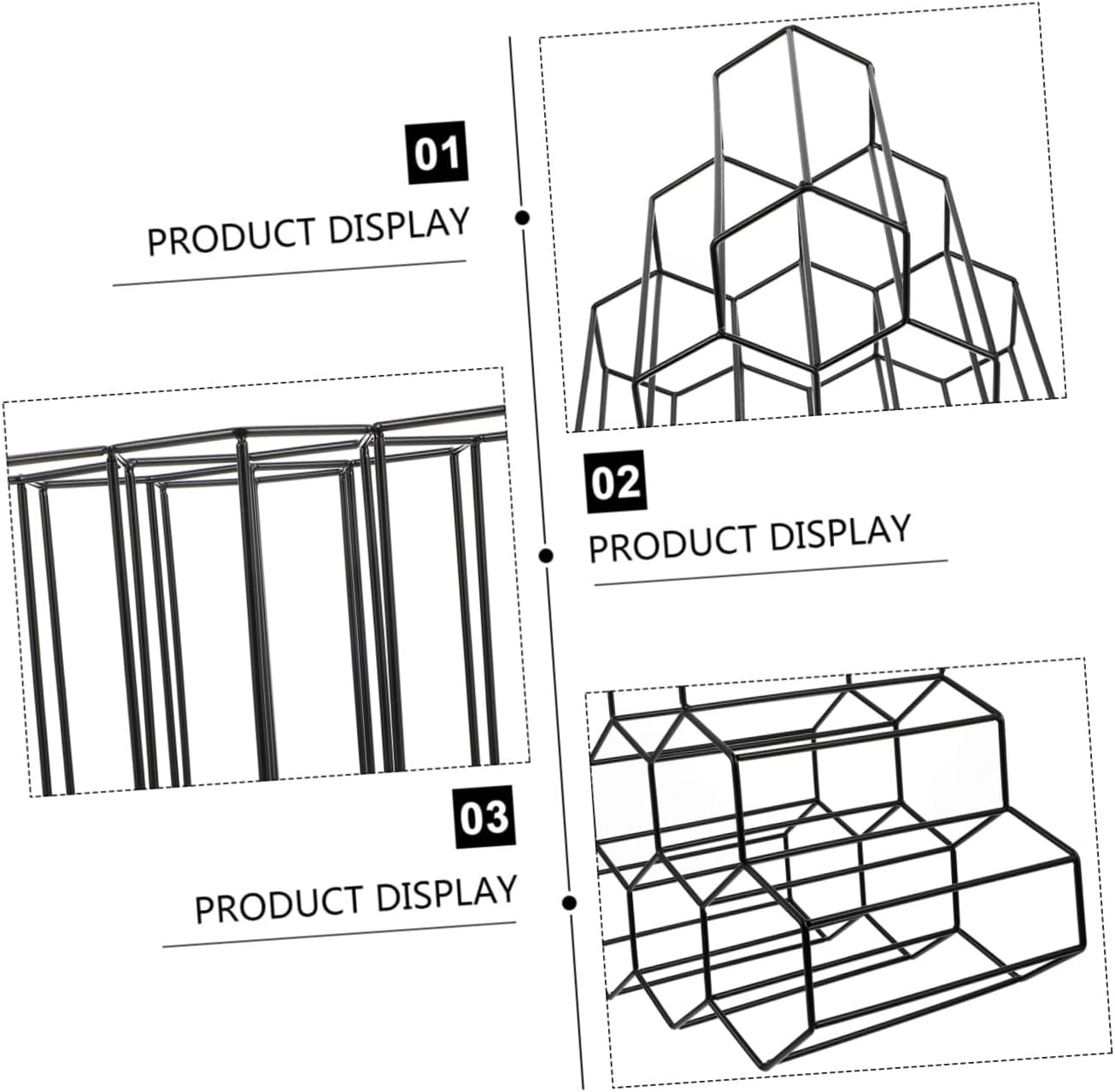 01

PRODUCT DISPLAY

02

PRODUCT DISPLAY

03

PRODUCT DISPLAY