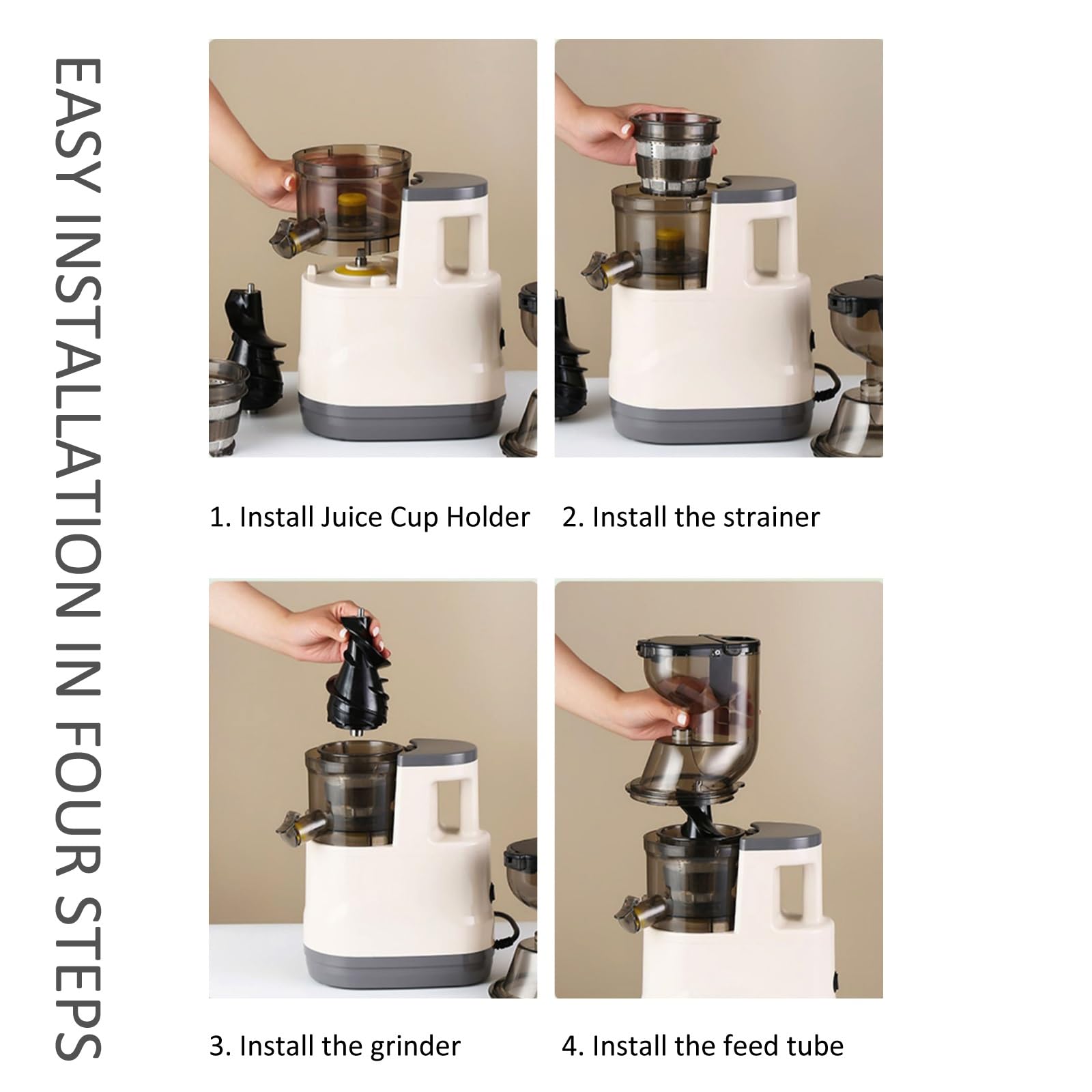 EASY INSTALLATION IN FOUR STEPS

1. Install Juice Cup Holder

2. Install the strainer

3. Install the grinder

4. Install the feed tube