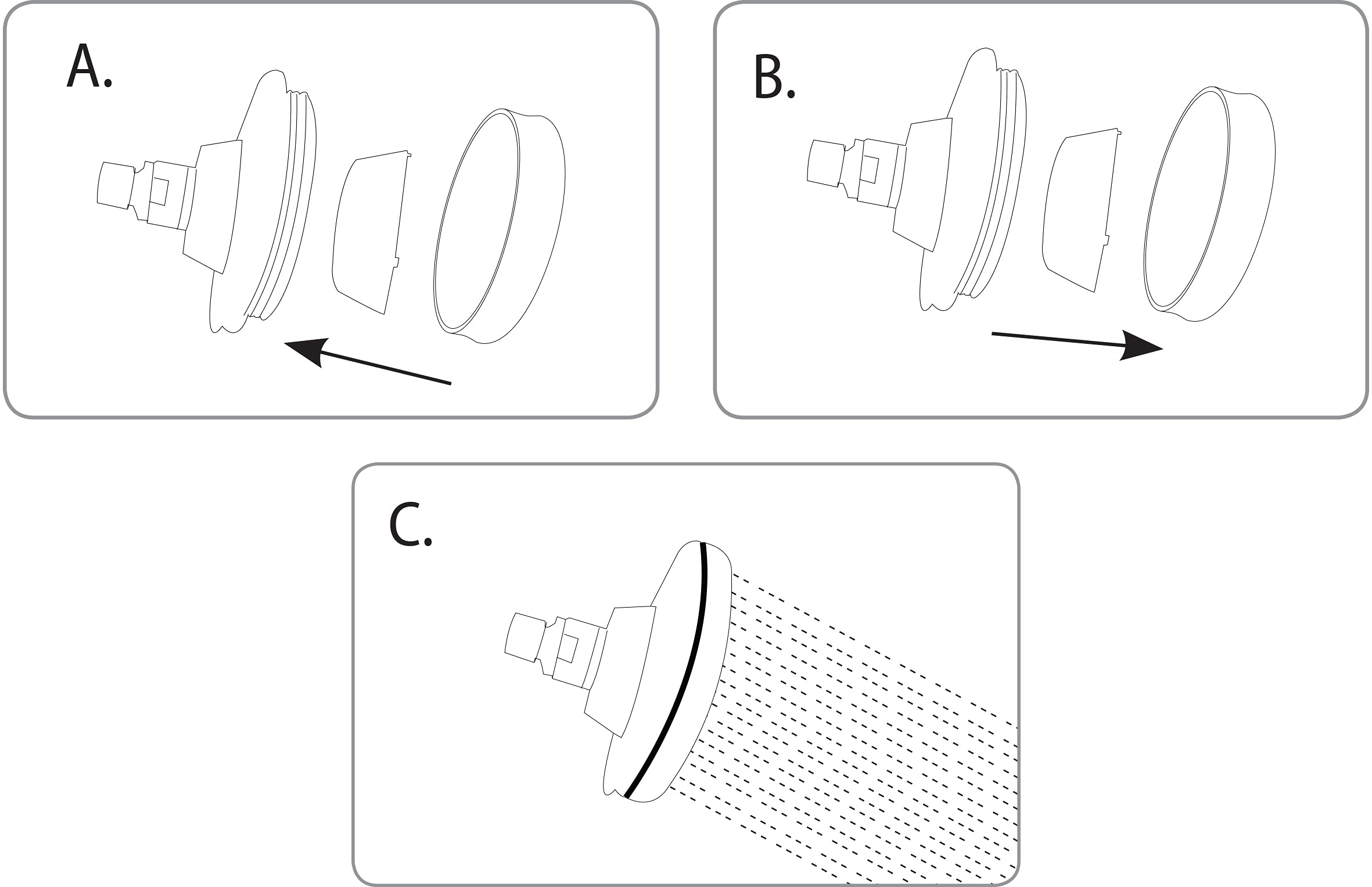 A.

B.

C.