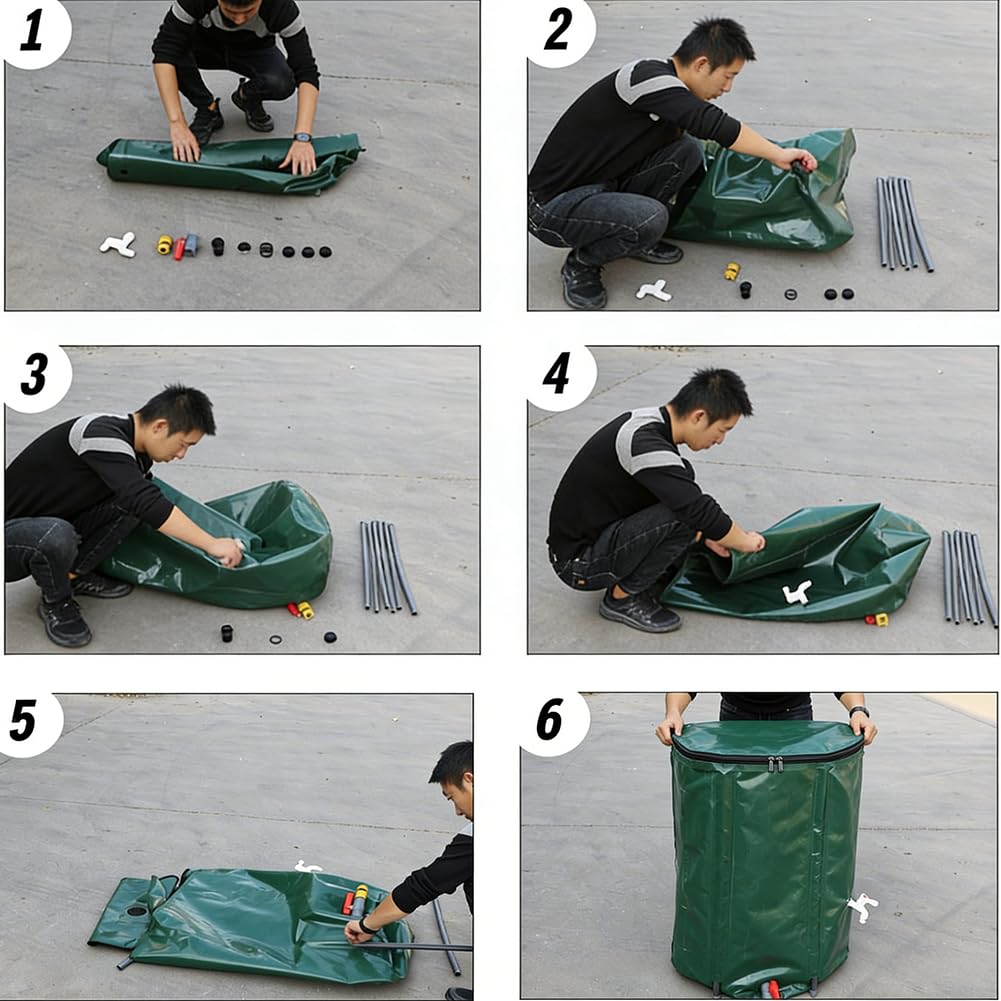 1
2
3
4
5
6