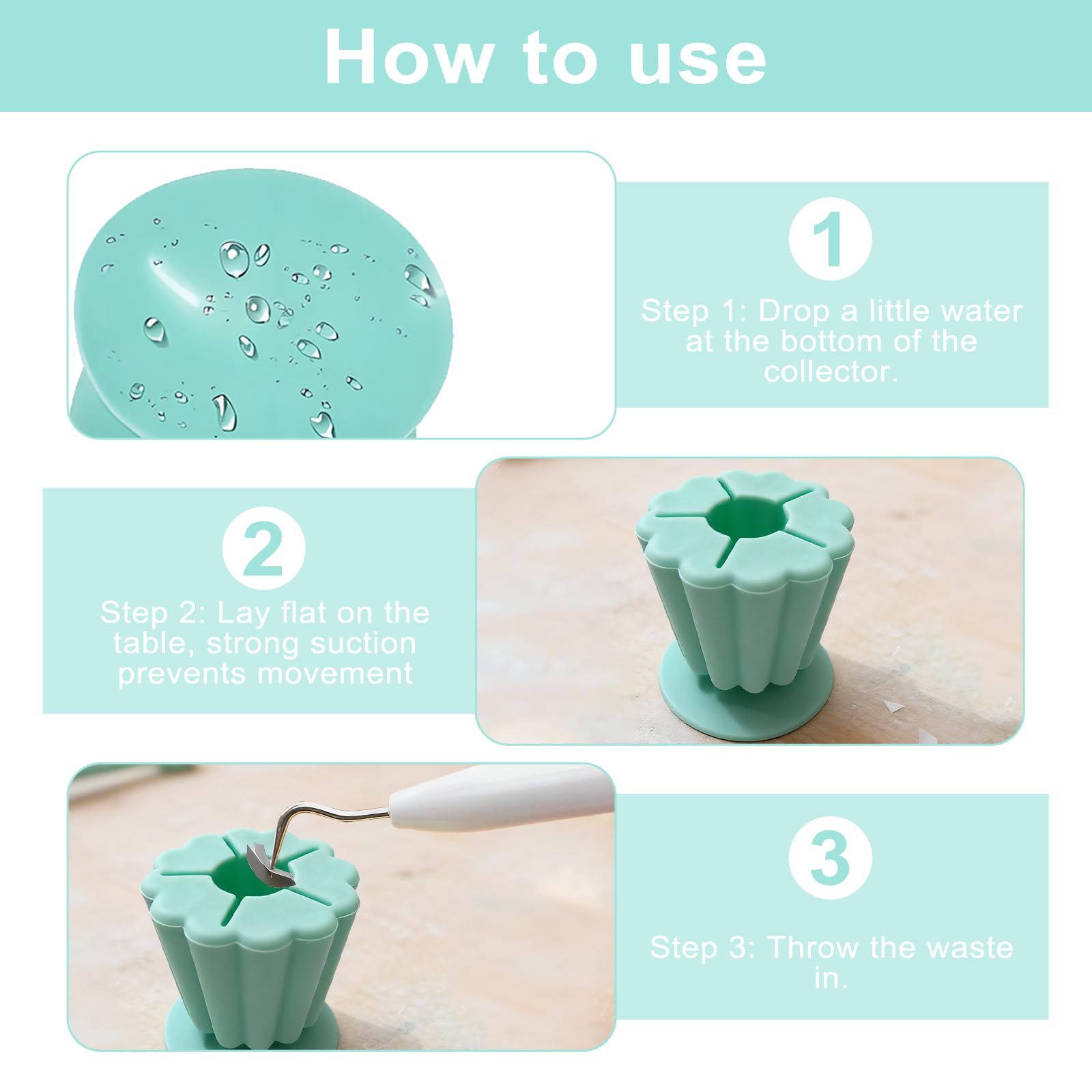 How to use

1

Step 1: Drop a little water at the bottom of the collector.

2

Step 2: Lay flat on the table, strong suction prevents movement

3

Step 3: Throw the waste in.