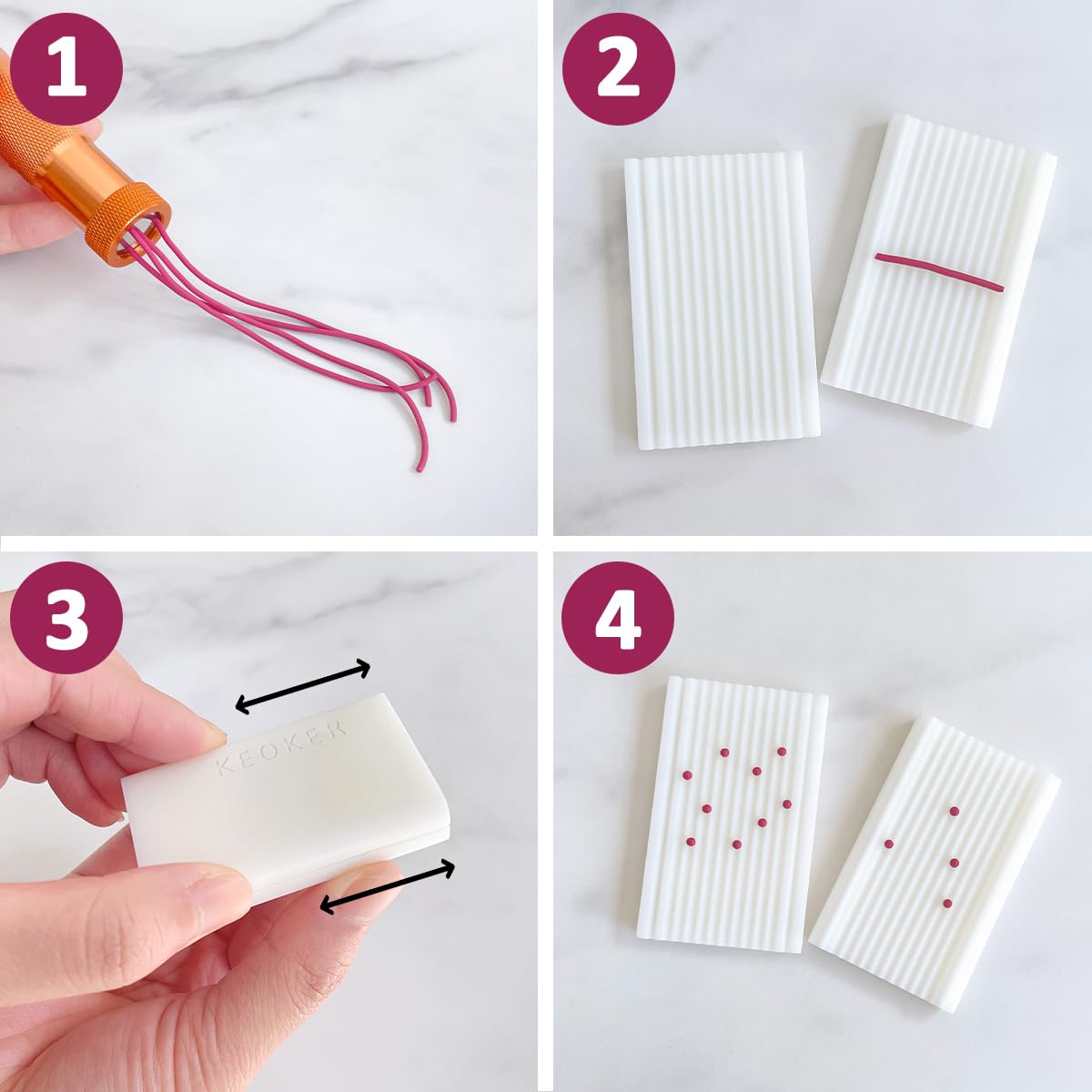 1

2

3

KEOKER

4