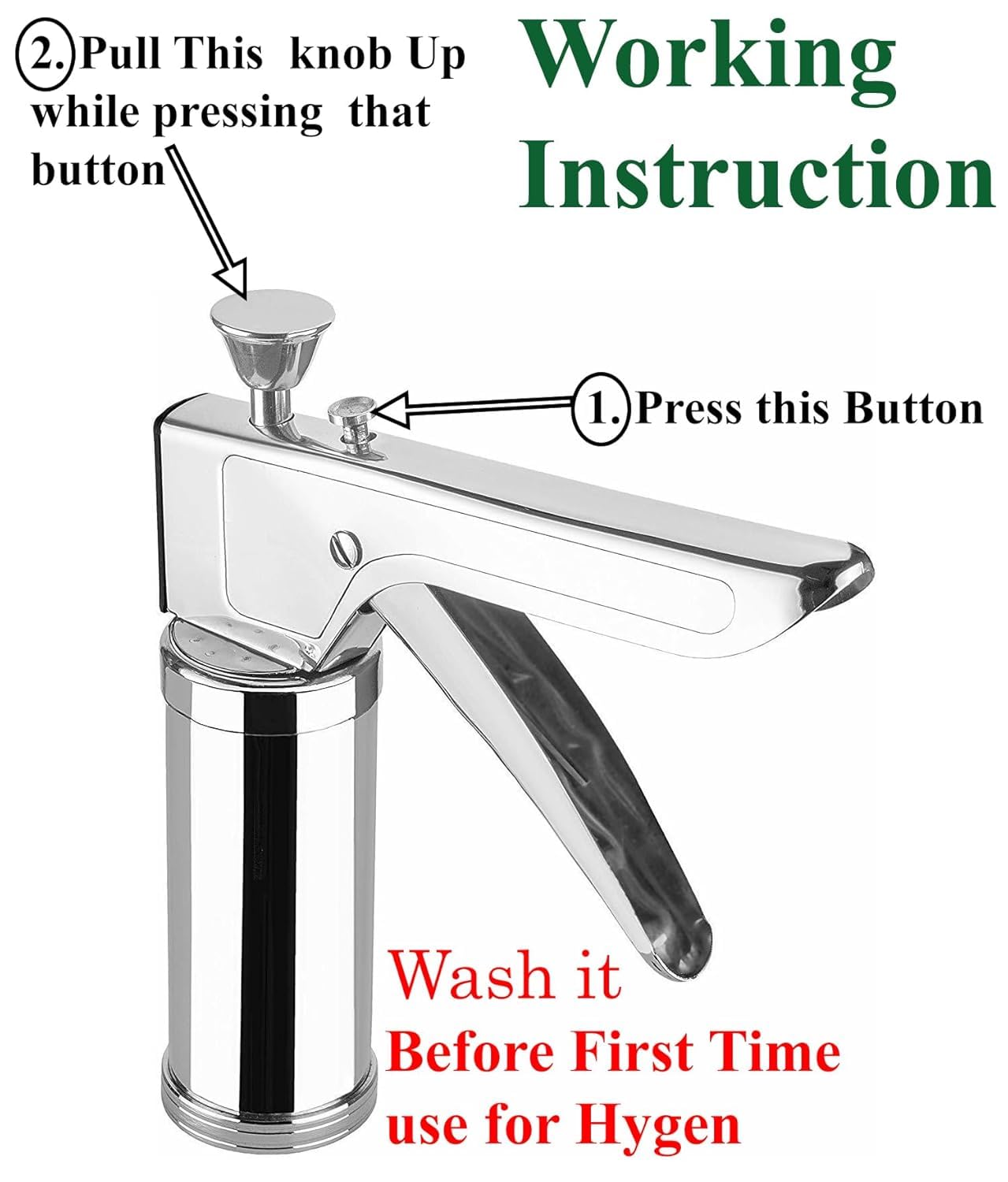 2. Pull This knob Up while pressing that button

Working Instruction

1. Press this Button

Wash it Before First Time use for Hygen