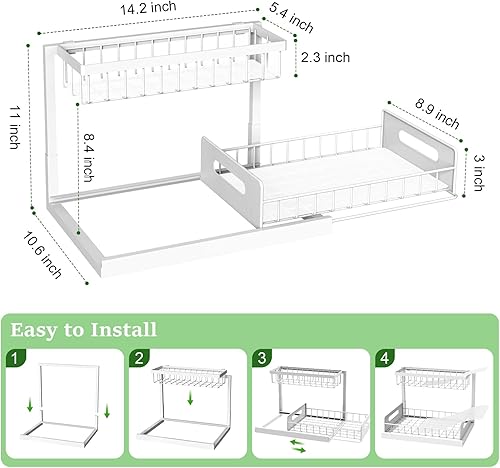 14.2 inch
5.4 inch
2.3 inch
11 inch
8.4 inch
8.9 inch
3 inch
10.6 inch

Easy to Install
1
2
3
4