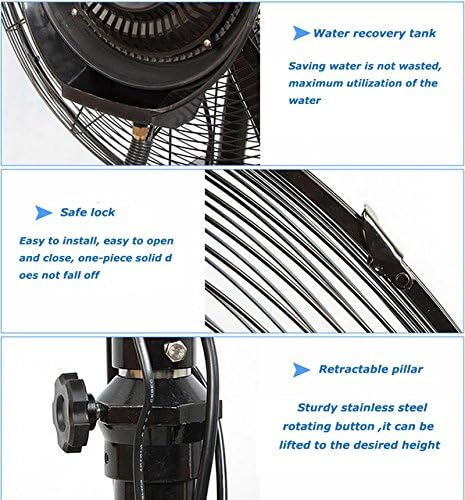 Water recovery tank

Saving water is not wasted, maximum utilization of the water

Safe lock

Easy to install, easy to open and close, one-piece solid d oes not fall off

Retractable pillar

Sturdy stainless steel rotating button ,it can be lifted to the desired height