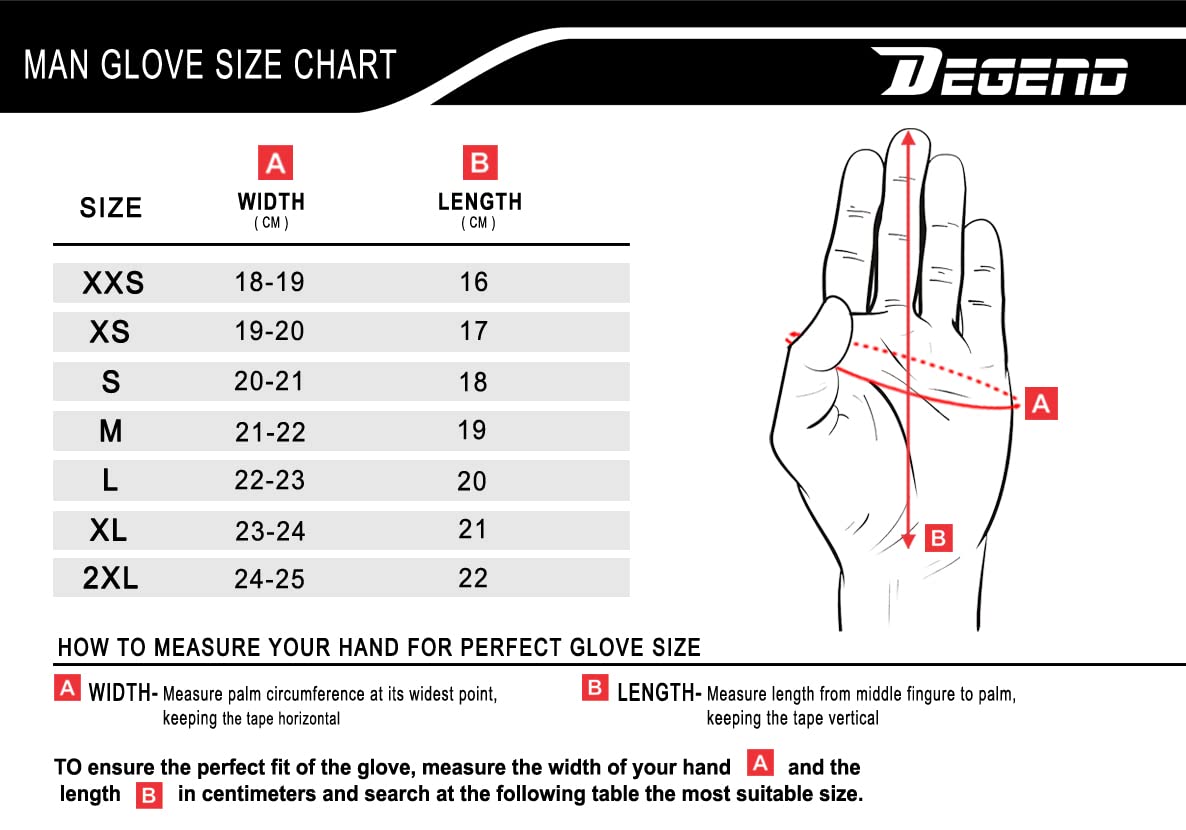 MAN GLOVE SIZE CHART

DEGEND

| SIZE | A WIDTH ( CM ) | B LENGTH ( CM ) |
|---|---|---|
| XXS | 18-19 | 16 |
| XS | 19-20 | 17 |
| S | 20-21 | 18 |
| M | 21-22 | 19 |
| L | 22-23 | 20 |
| XL | 23-24 | 21 |
| 2XL | 24-25 | 22 |

A

B

HOW TO MEASURE YOUR HAND FOR PERFECT GLOVE SIZE

A WIDTH- Measure palm circumference at its widest point, keeping the tape horizontal

B LENGTH- Measure length from middle fingure to palm, keeping the tape vertical

TO ensure the perfect fit of the glove, measure the width of your hand A and the length B in centimeters and search at the following table the most suitable size.