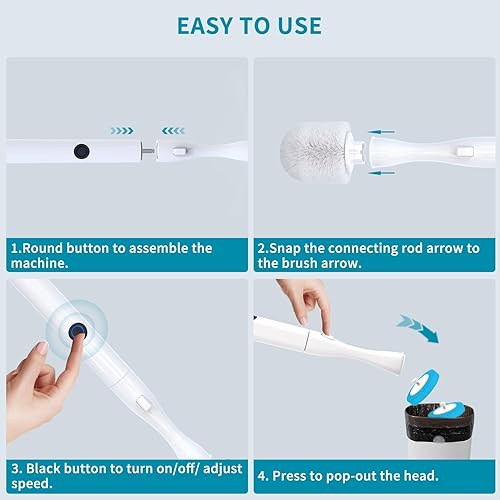 EASY TO USE

1.Round button to assemble the machine.

2.Snap the connecting rod arrow to the brush arrow.

3. Black button to turn on/off/ adjust speed.

4. Press to pop-out the head.