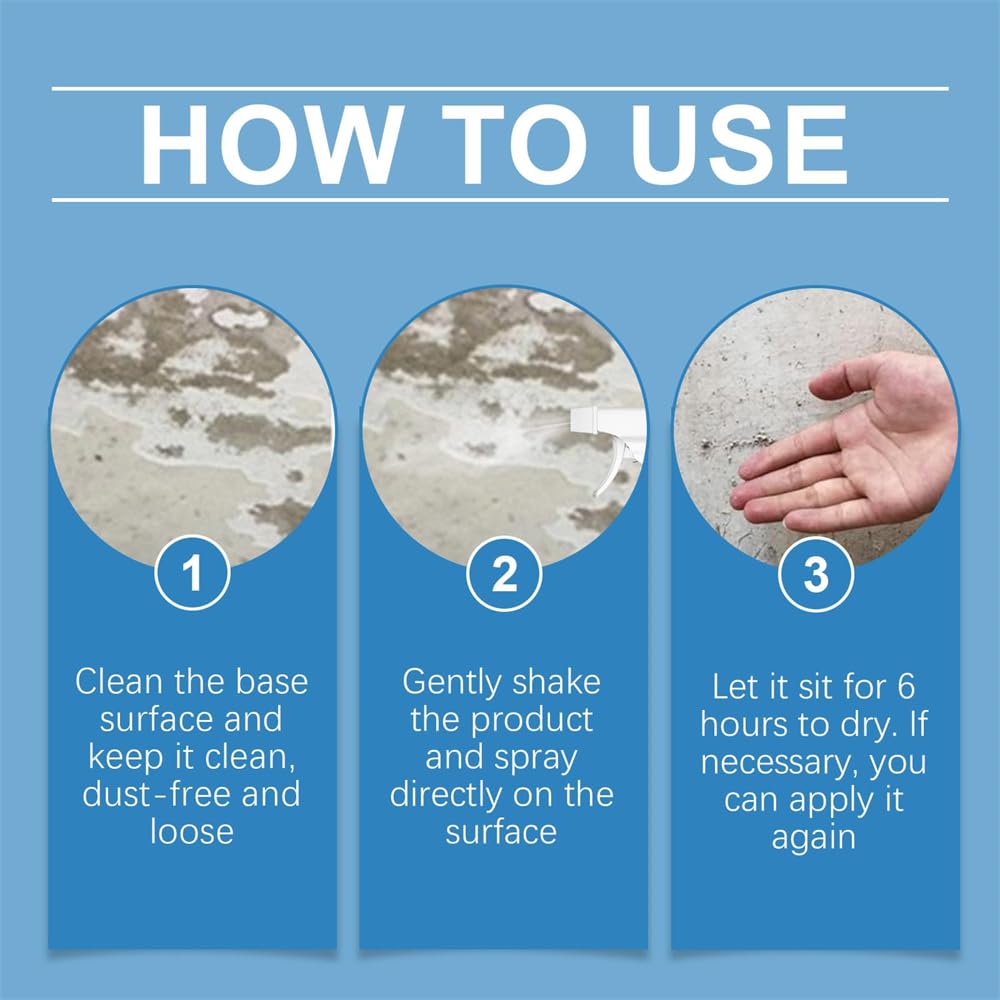 HOW TO USE

1

Clean the base surface and keep it clean, dust-free and loose

2

Gently shake the product and spray directly on the surface

3

Let it sit for 6 hours to dry. If necessary, you can apply it again