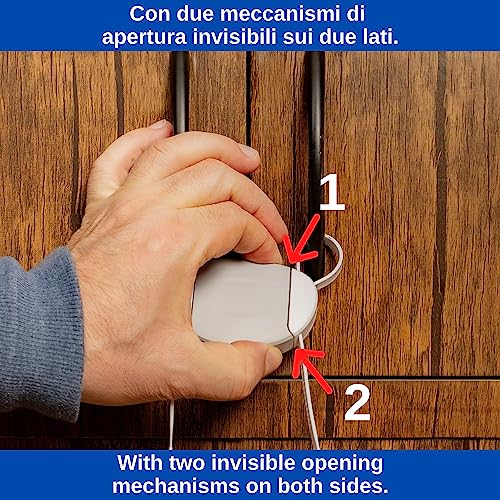 Con due meccanismi di apertura invisibili sui due lati.

1

2

With two invisible opening mechanisms on both sides.