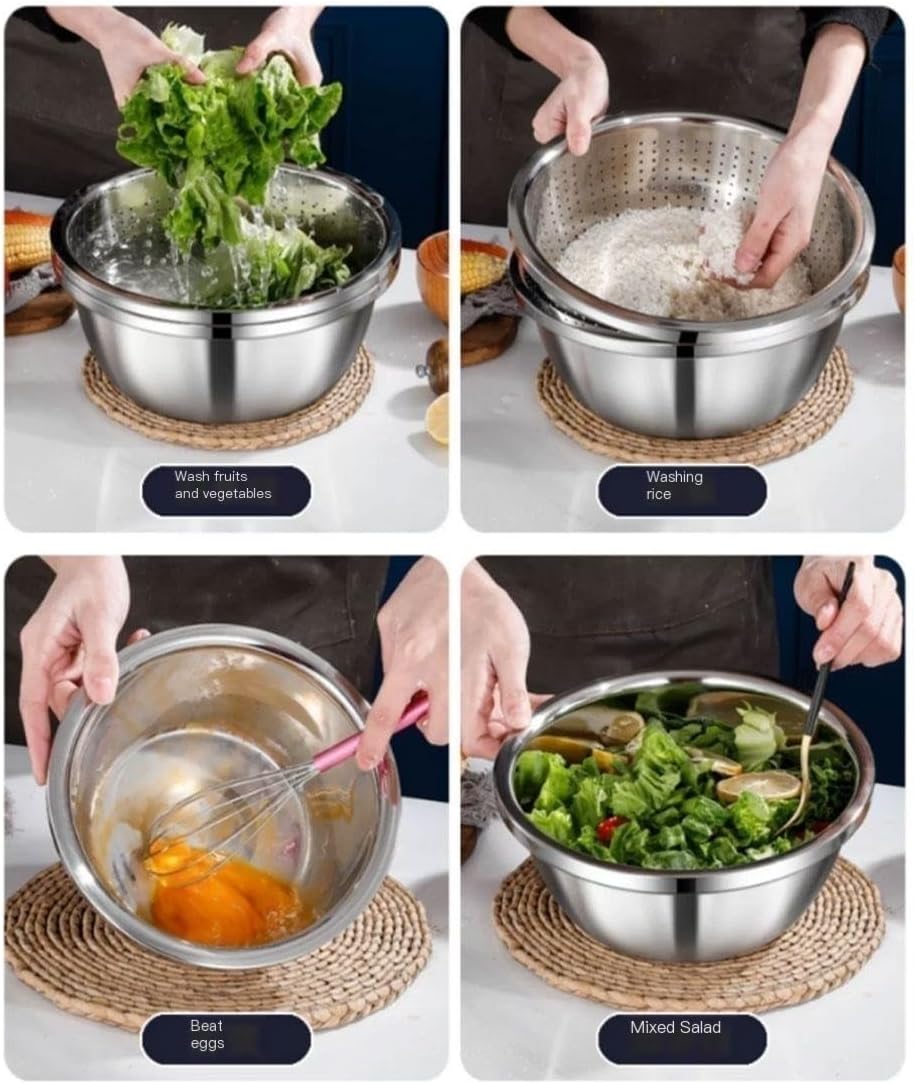 Wash fruits and vegetables

Washing rice

Beat eggs

Mixed Salad