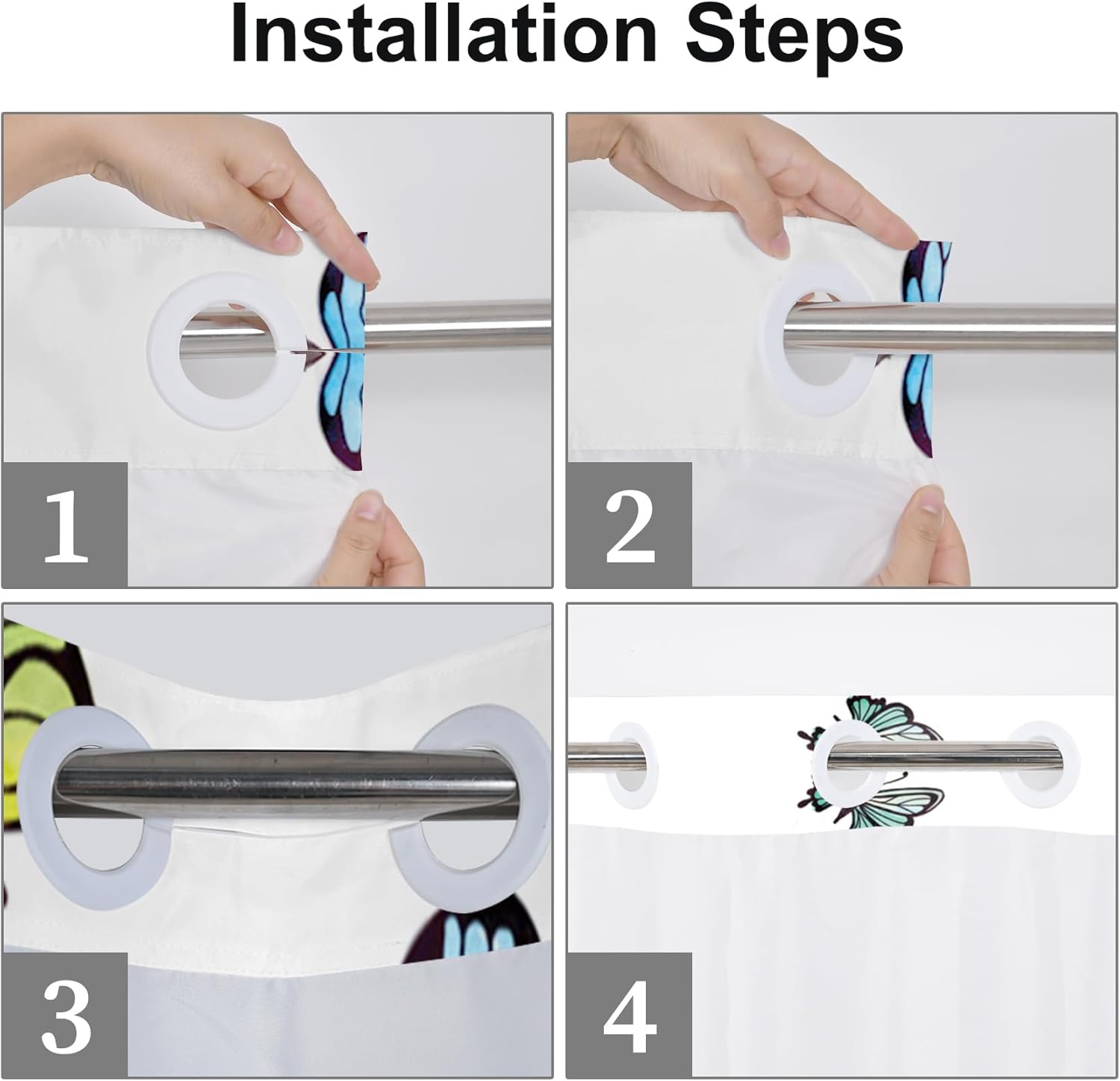 Installation Steps

1

2

3

4