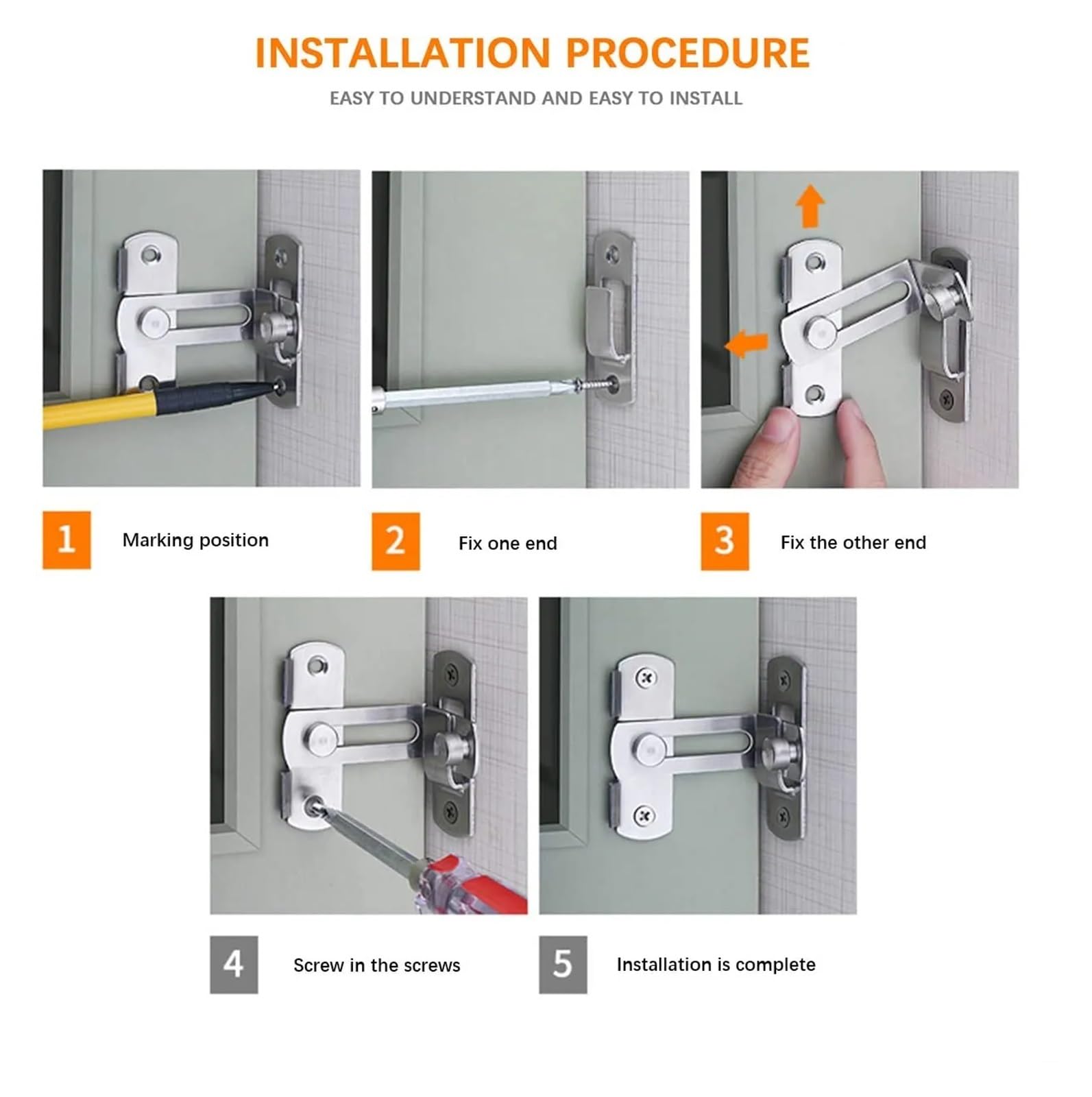 INSTALLATION PROCEDURE

EASY TO UNDERSTAND AND EASY TO INSTALL

1 Marking position

2 Fix one end

3 Fix the other end

4 Screw in the screws

5 Installation is complete