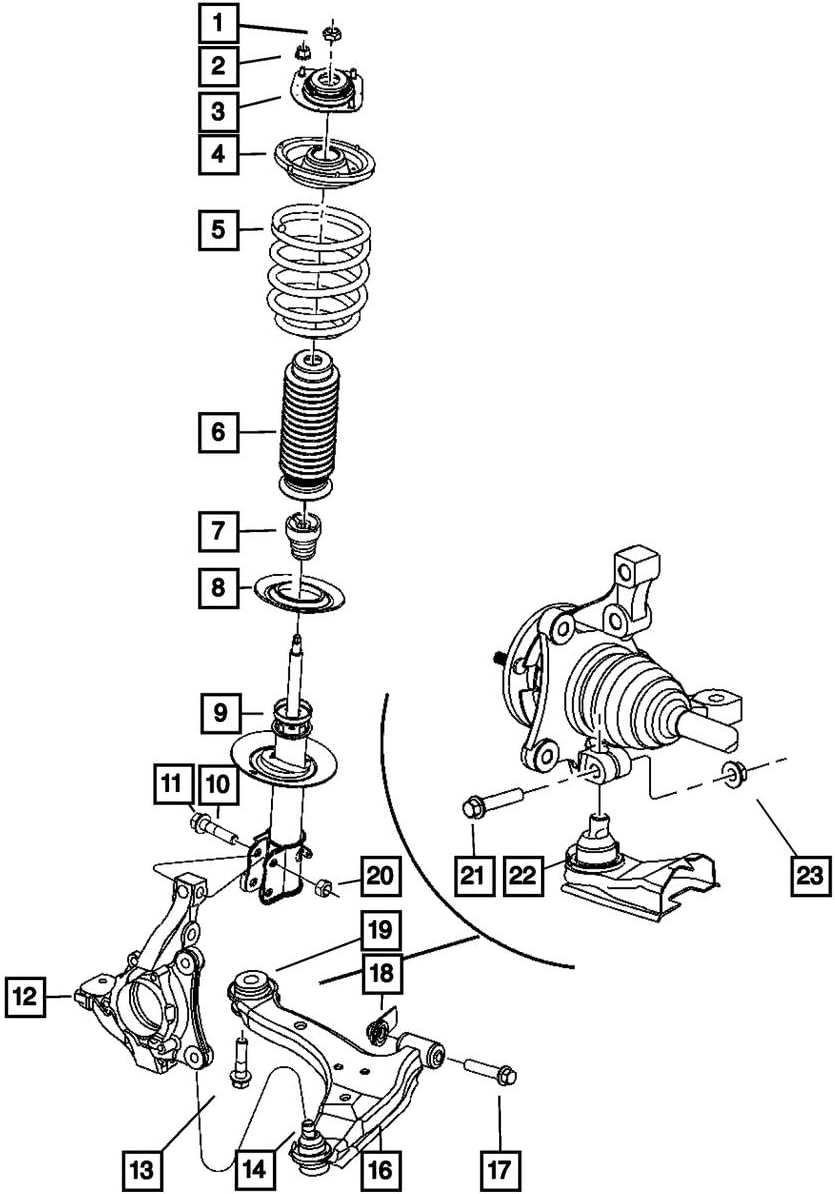 1
2
3
4
5
6
7
8
9
11
10
20
19
18
12
13
14
16
17
21
22
23