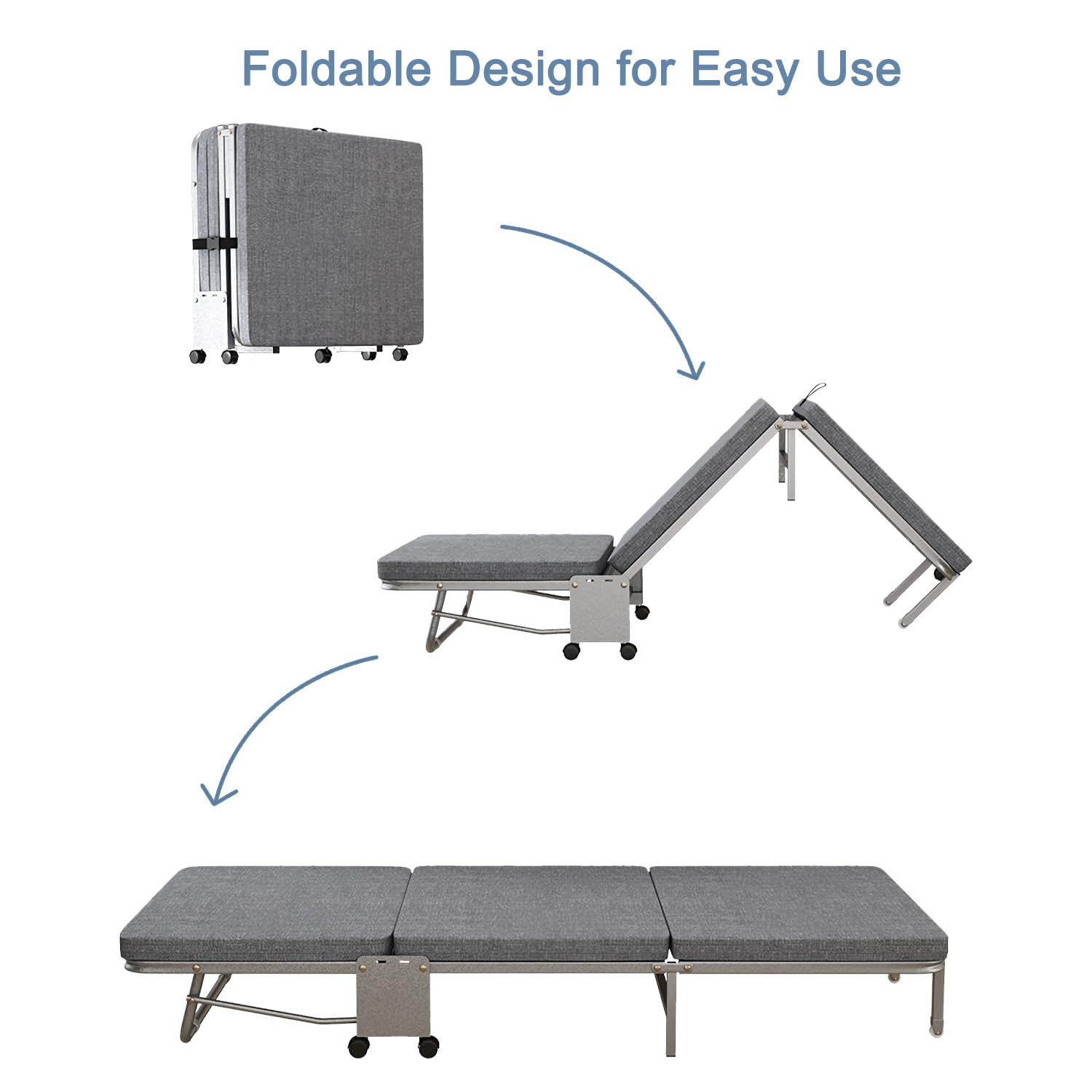 Foldable Design for Easy Use