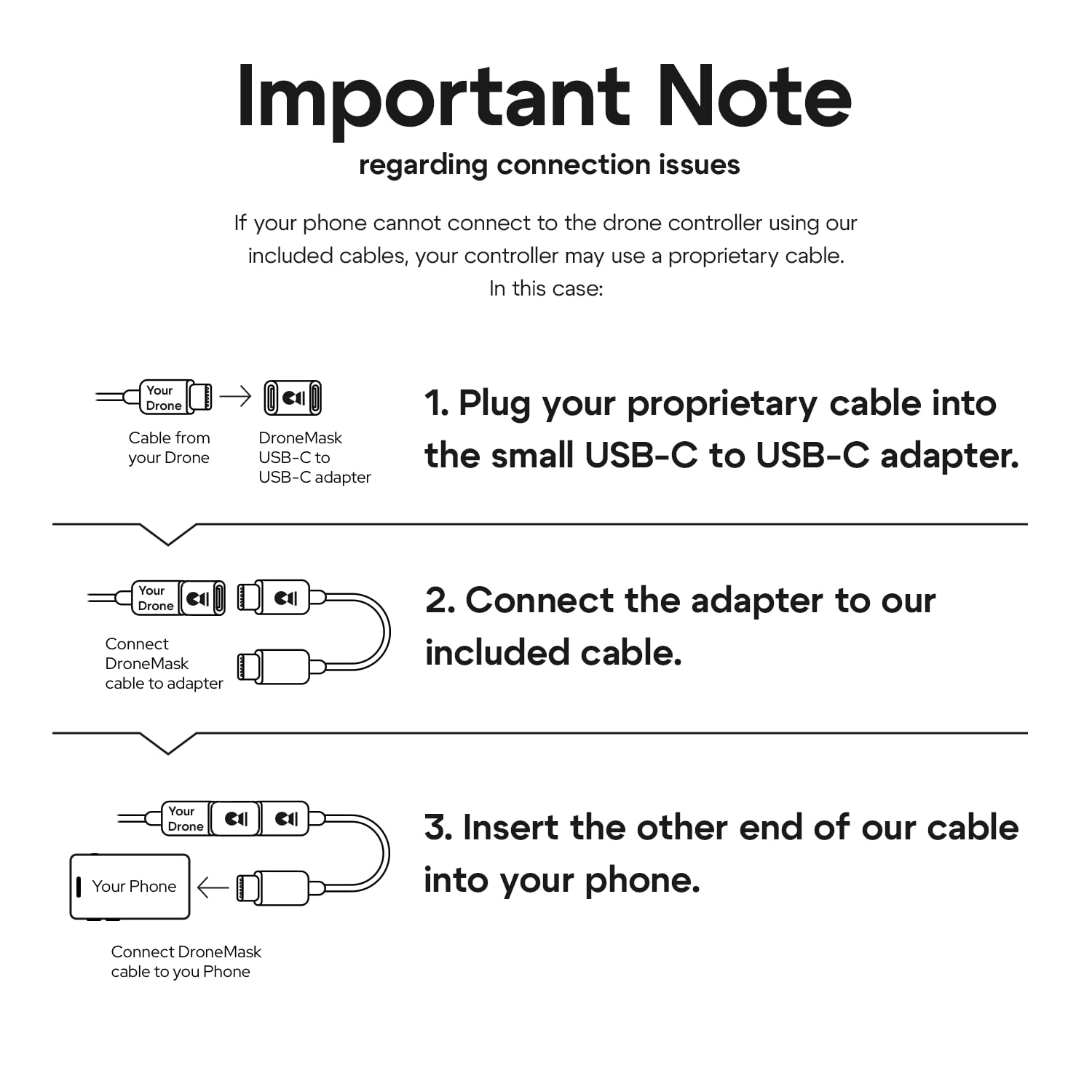 Important Note

regarding connection issues

If your phone cannot connect to the drone controller using our included cables, your controller may use a proprietary cable. In this case:

Your Drone

Cable from your Drone

DroneMask USB-C to USB-C adapter

1. Plug your proprietary cable into the small USB-C to USB-C adapter.

Your Drone

Connect DroneMask cable to adapter

2. Connect the adapter to our included cable.

Your Drone

Your Phone

Connect DroneMask cable to you Phone

3. Insert the other end of our cable into your phone.