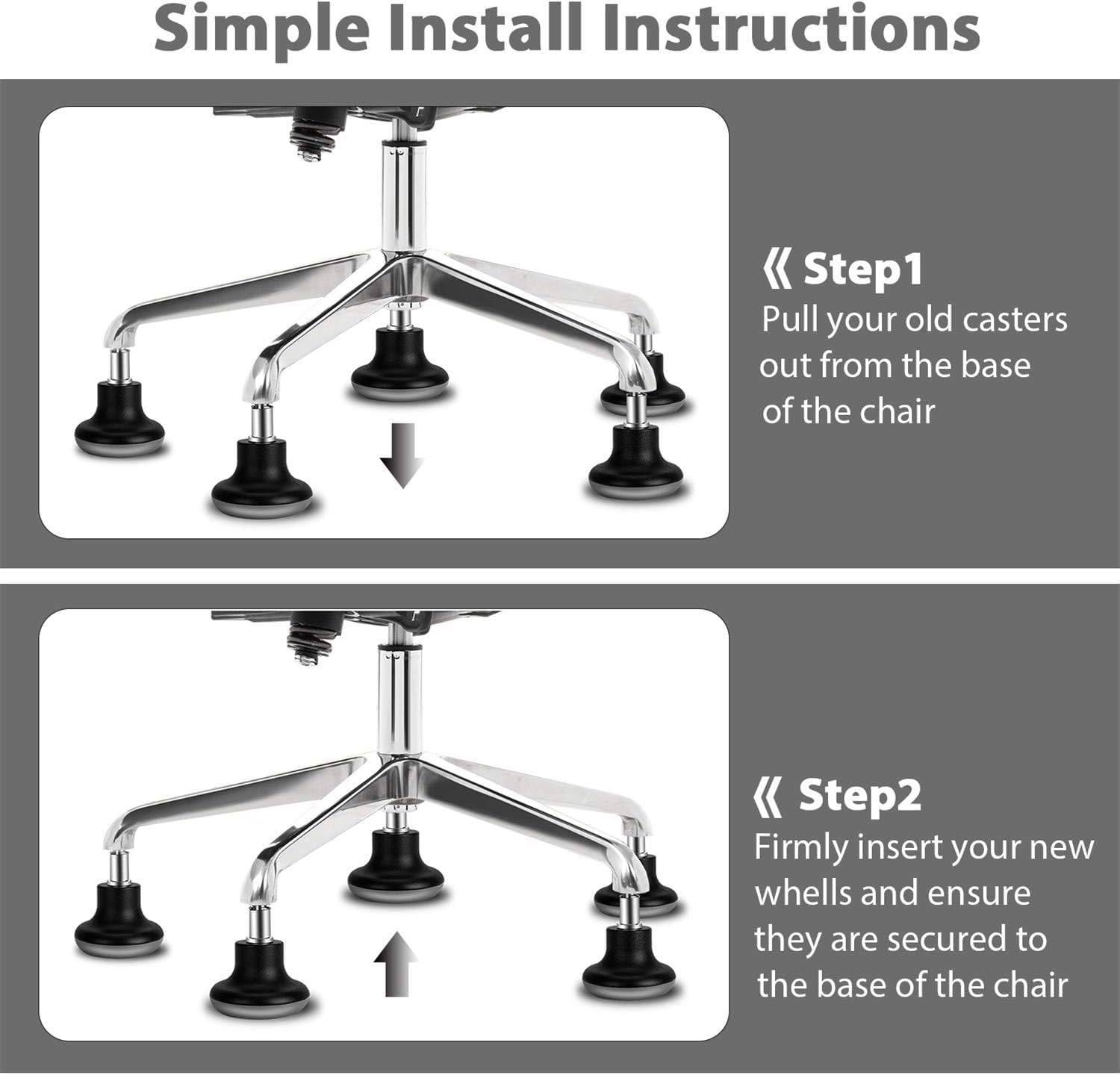 Simple Install Instructions

《 Step1
Pull your old casters out from the base of the chair

《 Step2
Firmly insert your new whells and ensure they are secured to the base of the chair