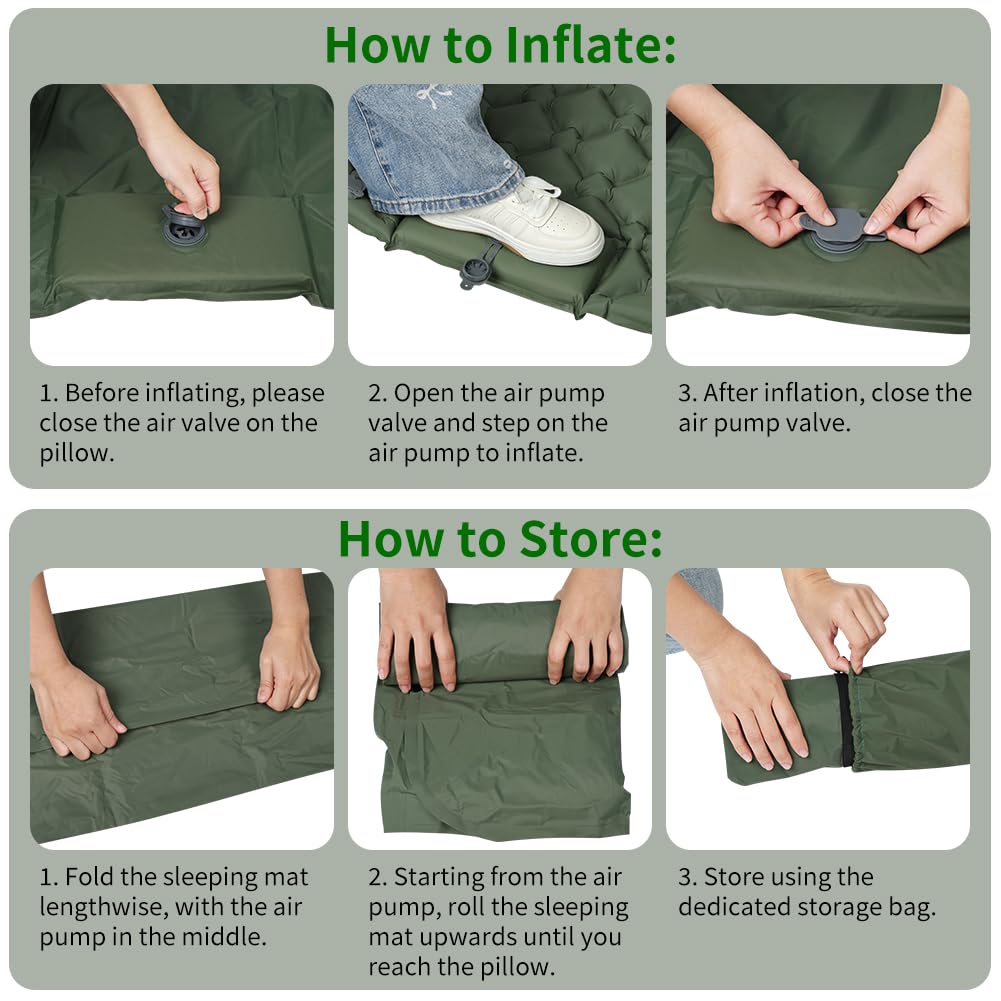 How to Inflate:

1. Before inflating, please close the air valve on the pillow.

2. Open the air pump valve and step on the air pump to inflate.

3. After inflation, close the air pump valve.

How to Store:

1. Fold the sleeping mat lengthwise, with the air pump in the middle.

2. Starting from the air pump, roll the sleeping mat upwards until you reach the pillow.

3. Store using the dedicated storage bag.