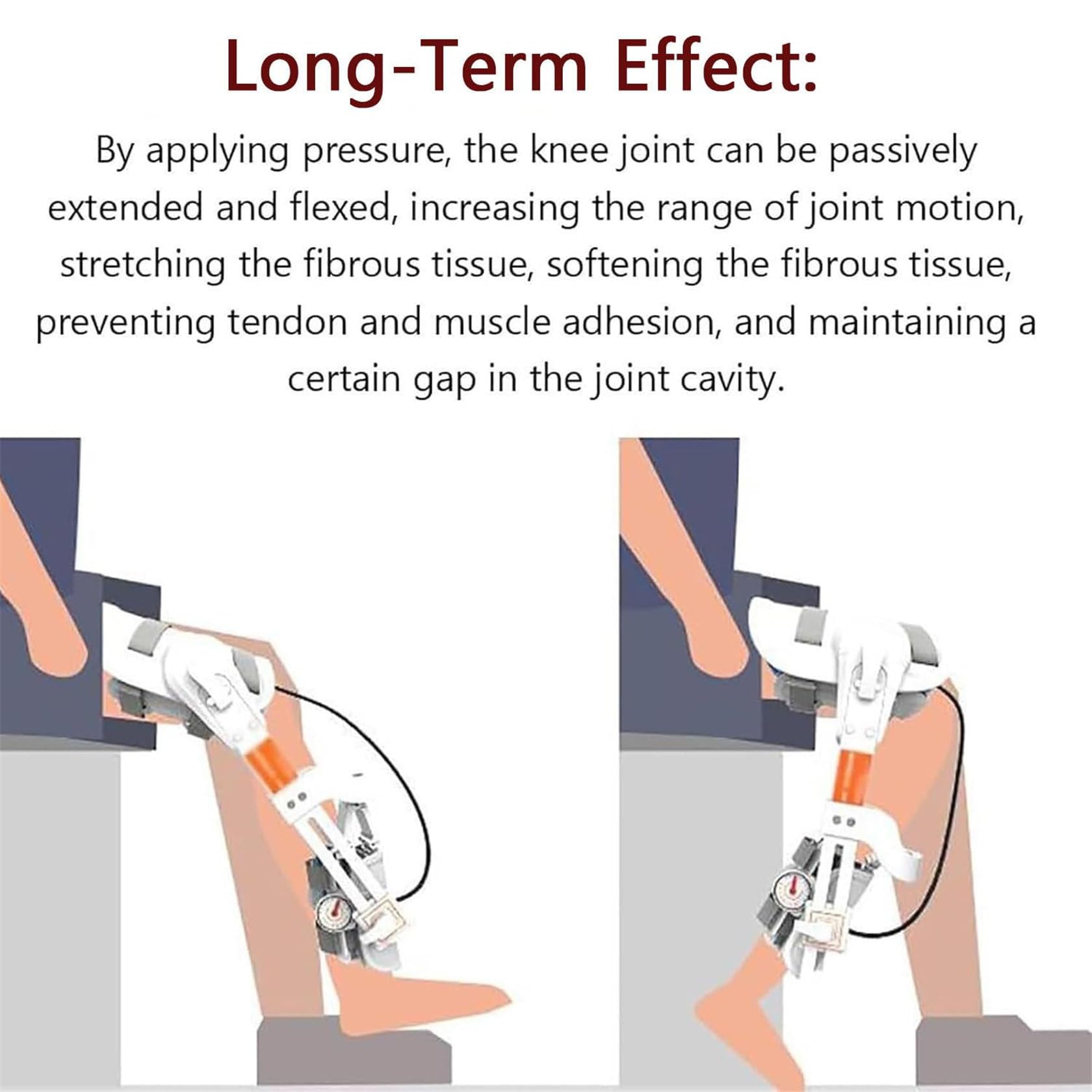 Long-Term Effect:

By applying pressure, the knee joint can be passively extended and flexed, increasing the range of joint motion, stretching the fibrous tissue, softening the fibrous tissue, preventing tendon and muscle adhesion, and maintaining a certain gap in the joint cavity.