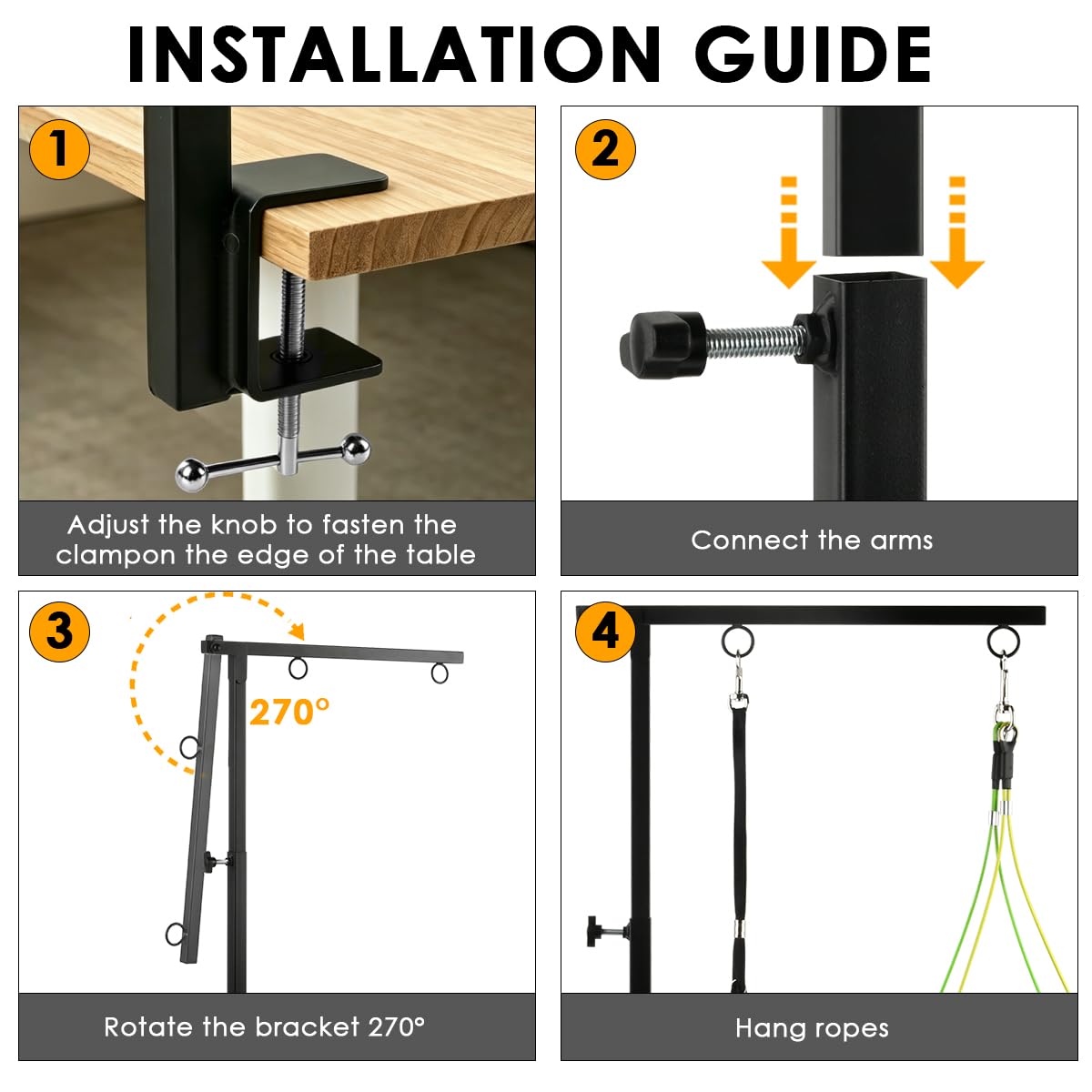 INSTALLATION GUIDE

1

Adjust the knob to fasten the clampon the edge of the table

2

Connect the arms

3

270°

Rotate the bracket 270°

4

Hang ropes