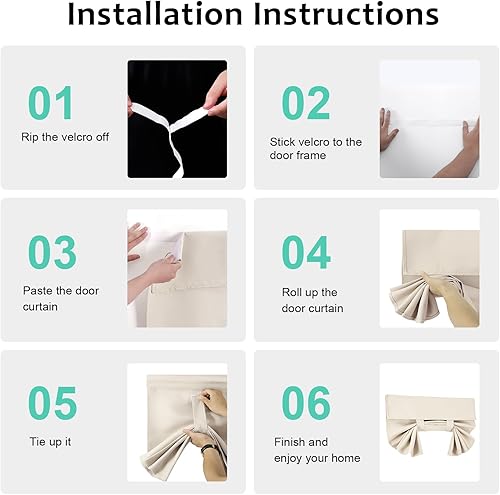 Installation Instructions

01

Rip the velcro off

02

Stick velcro to the door frame

03

Paste the door curtain

04

Roll up the door curtain

05

Tie up it

06

Finish and enjoy your home