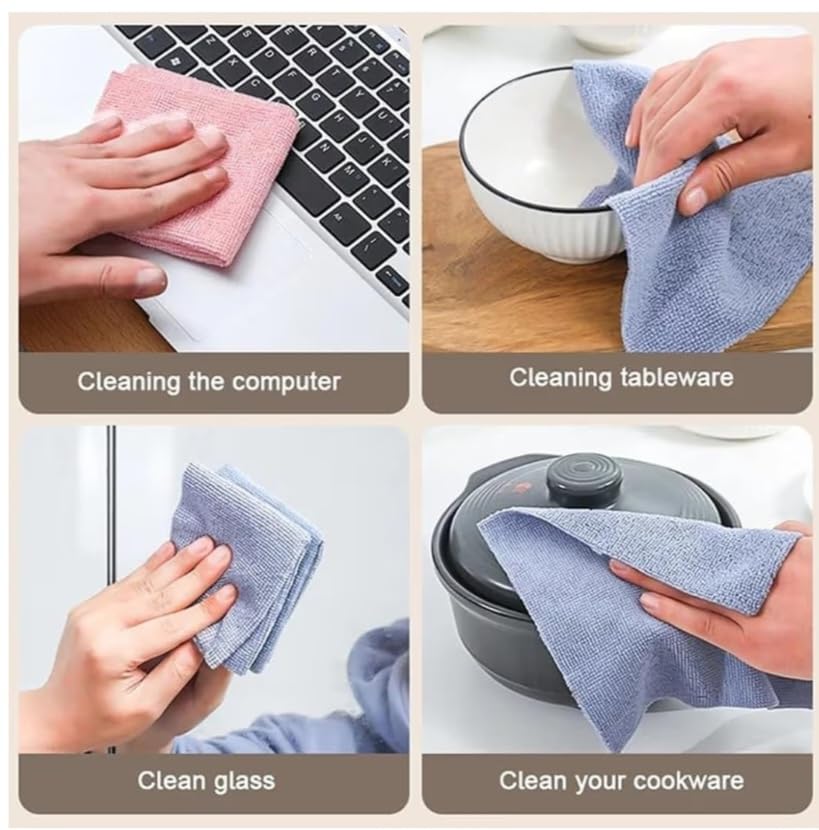 Cleaning the computer

Cleaning tableware

Clean glass

Clean your cookware