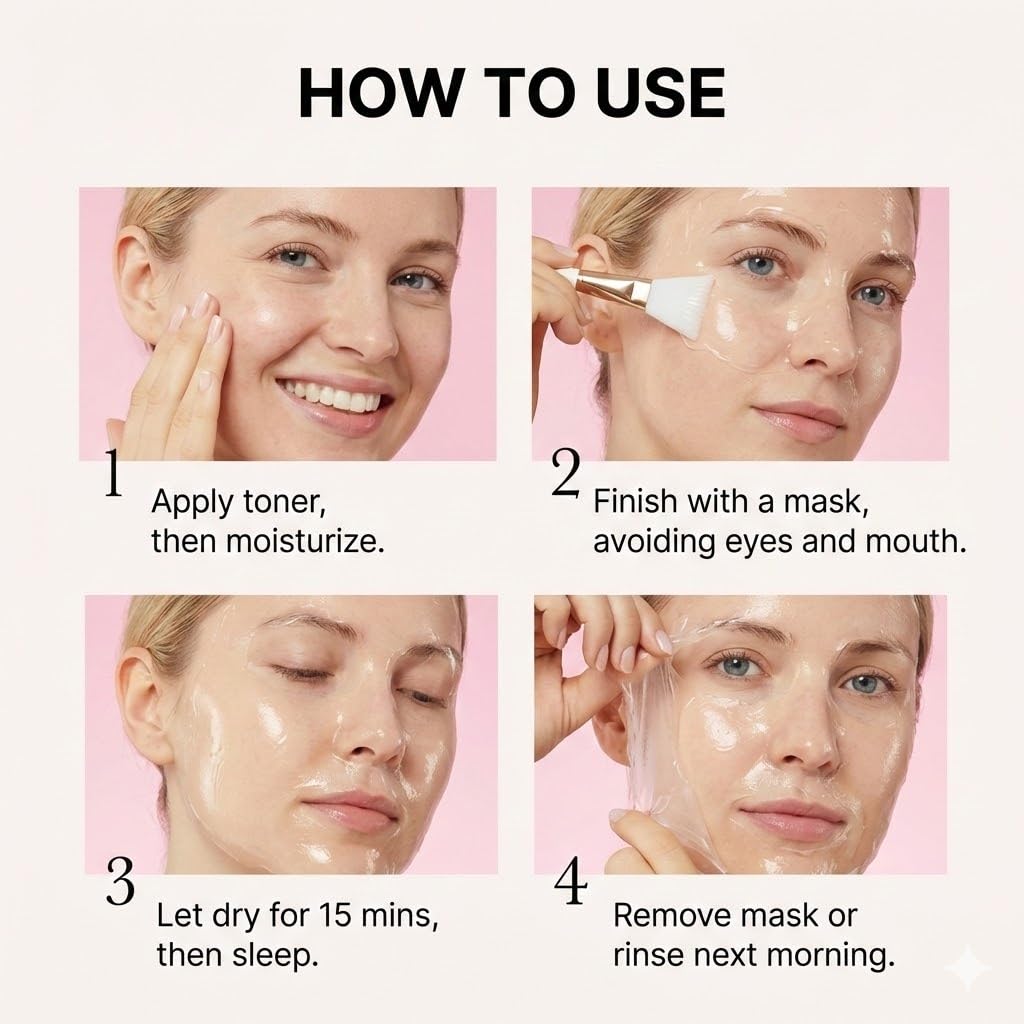 HOW TO USE

1 Apply toner, then moisturize.

2 Finish with a mask, avoiding eyes and mouth.

3 Let dry for 15 mins, then sleep.

4 Remove mask or rinse next morning.