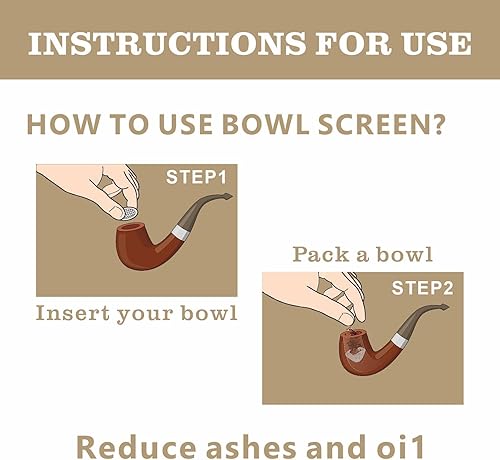 INSTRUCTIONS FOR USE

HOW TO USE BOWL SCREEN?

STEP1

Insert your bowl

Pack a bowl

STEP2

Reduce ashes and oi1