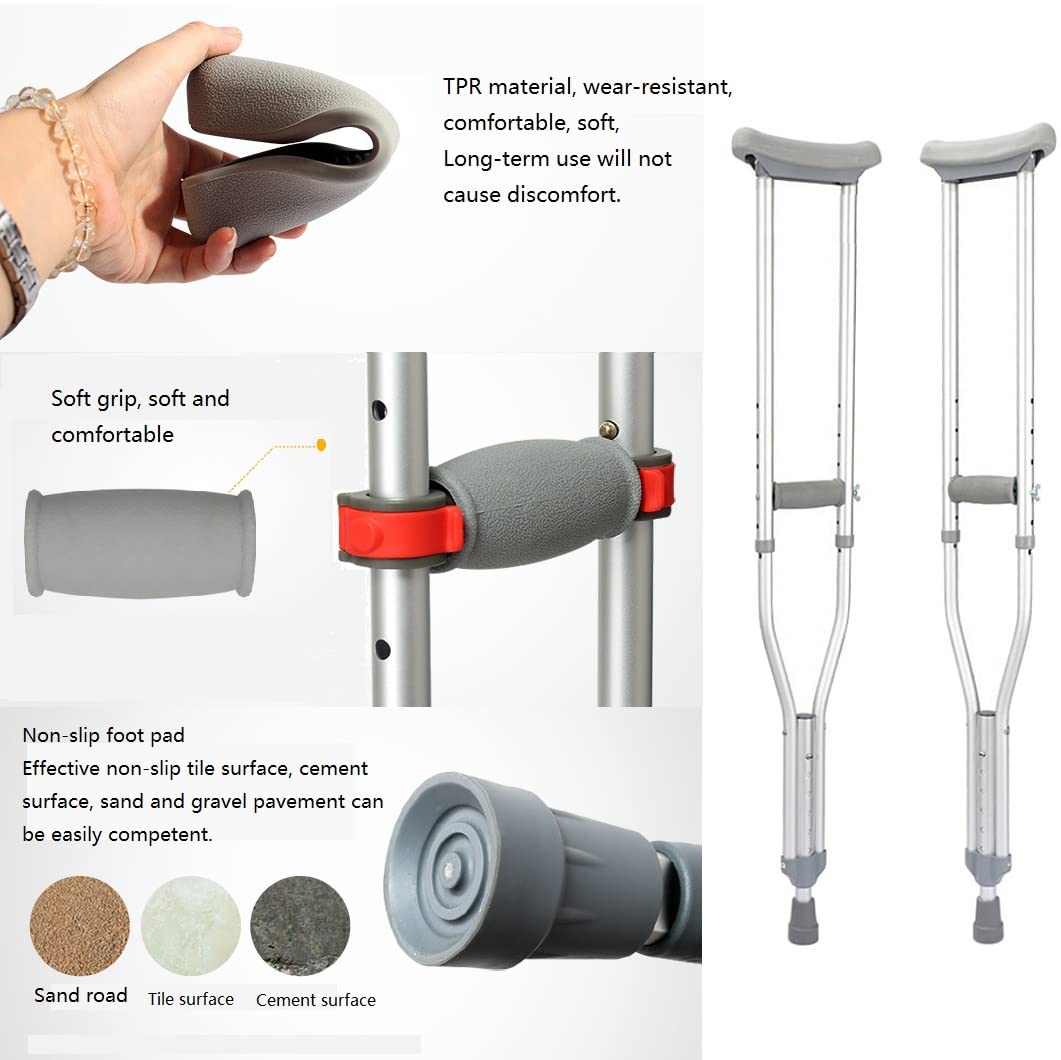 TPR material, wear-resistant, comfortable, soft, Long-term use will not cause discomfort.

Soft grip, soft and comfortable

Non-slip foot pad
Effective non-slip tile surface, cement surface, sand and gravel pavement can be easily competent.

Sand road
Tile surface
Cement surface