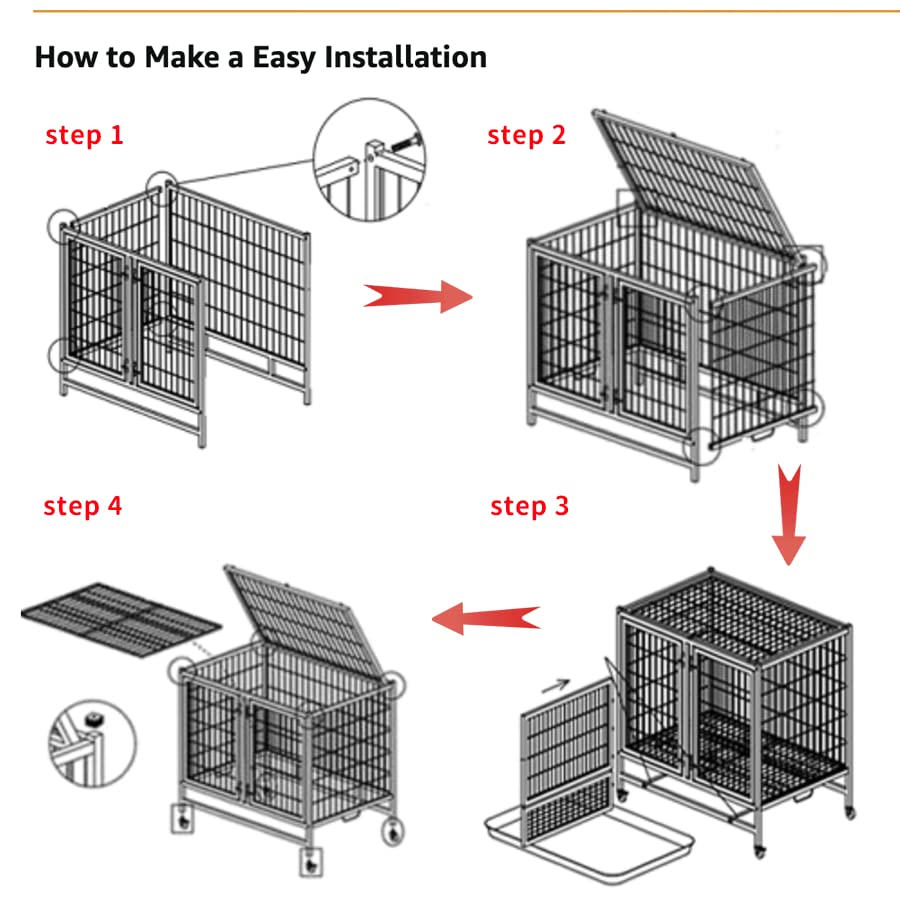 How to Make a Easy Installation

step 1

step 2

step 4

step 3