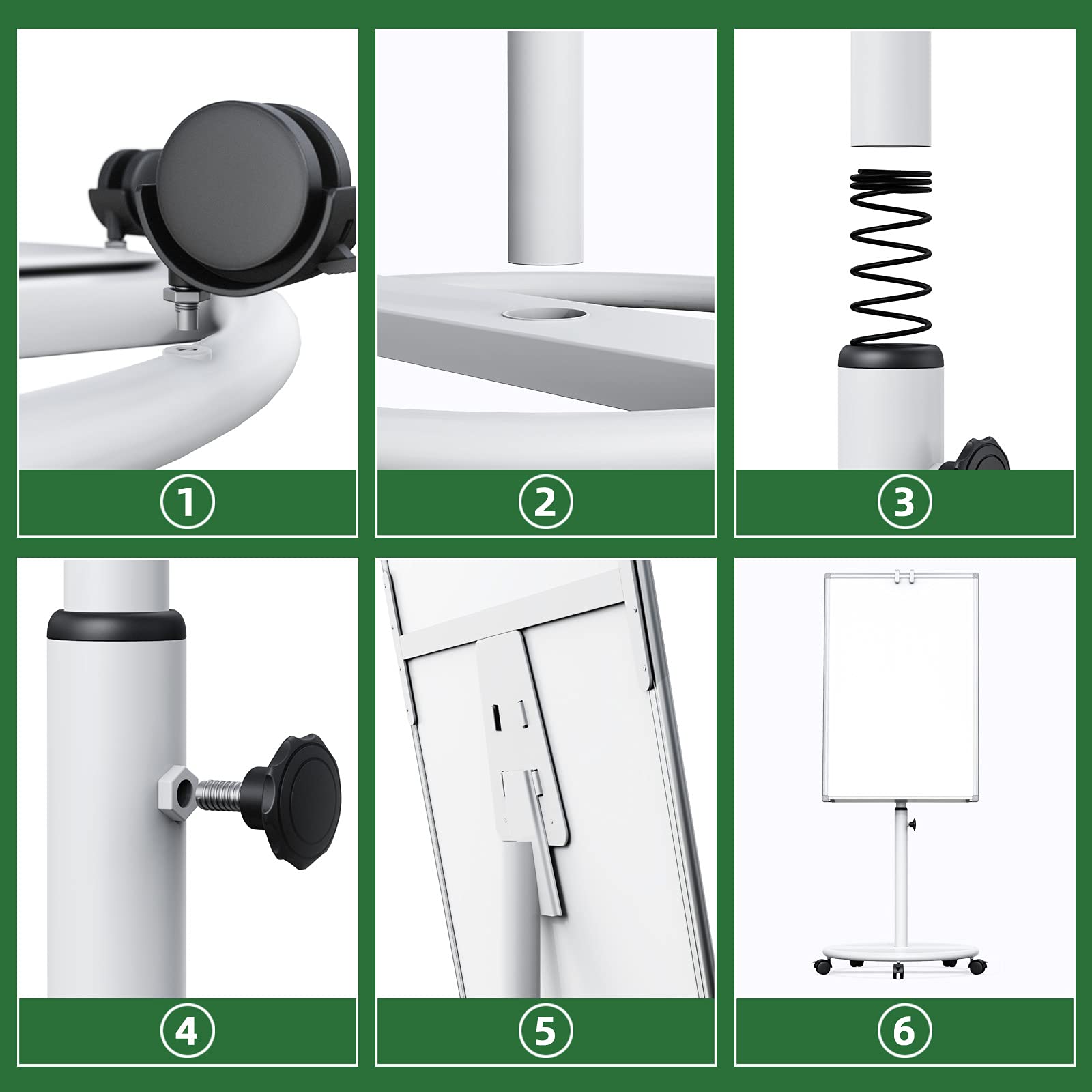 1

2

3

4

5

6