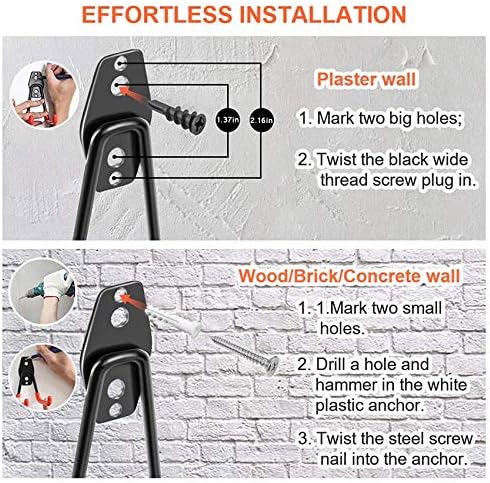 EFFORTLESS INSTALLATION

1.37in

2.16in

Plaster wall

1. Mark two big holes;

2. Twist the black wide thread screw plug in.

Wood/Brick/Concrete wall

1. 1.Mark two small holes.

2. Drill a hole and hammer in the white plastic anchor.

3. Twist the steel screw nail into the anchor.