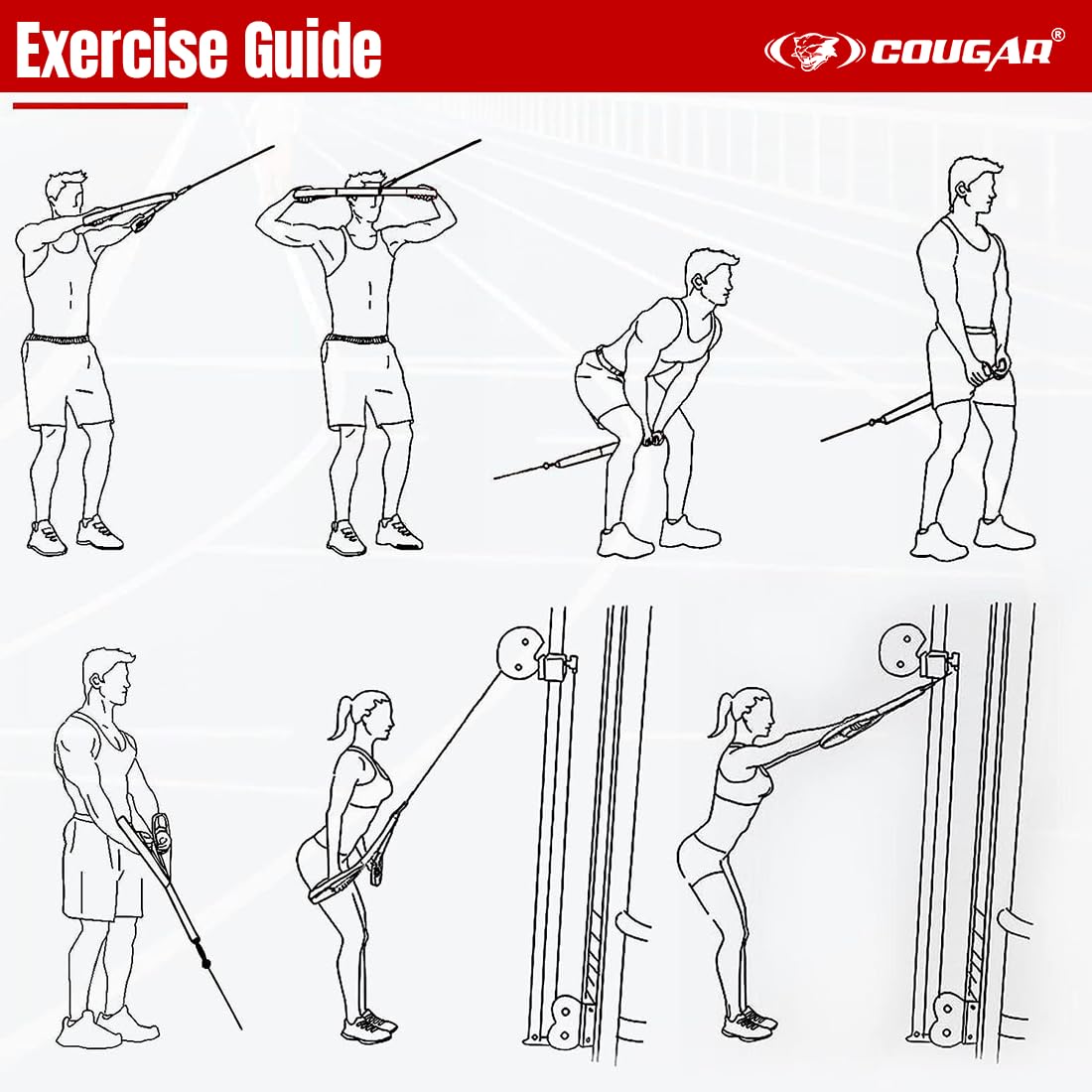 Exercise Guide

COUGAR®