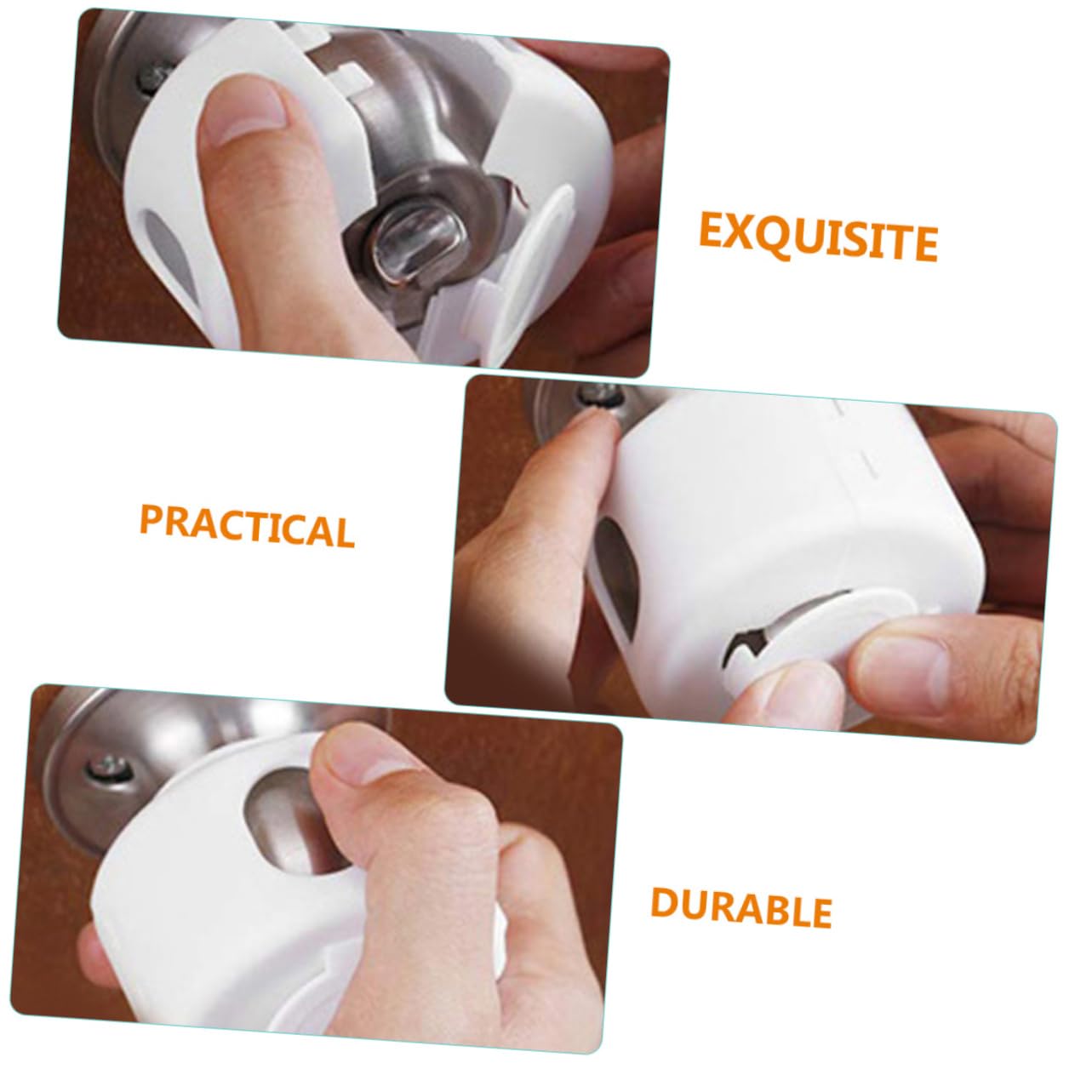 EXQUISITE

PRACTICAL

DURABLE