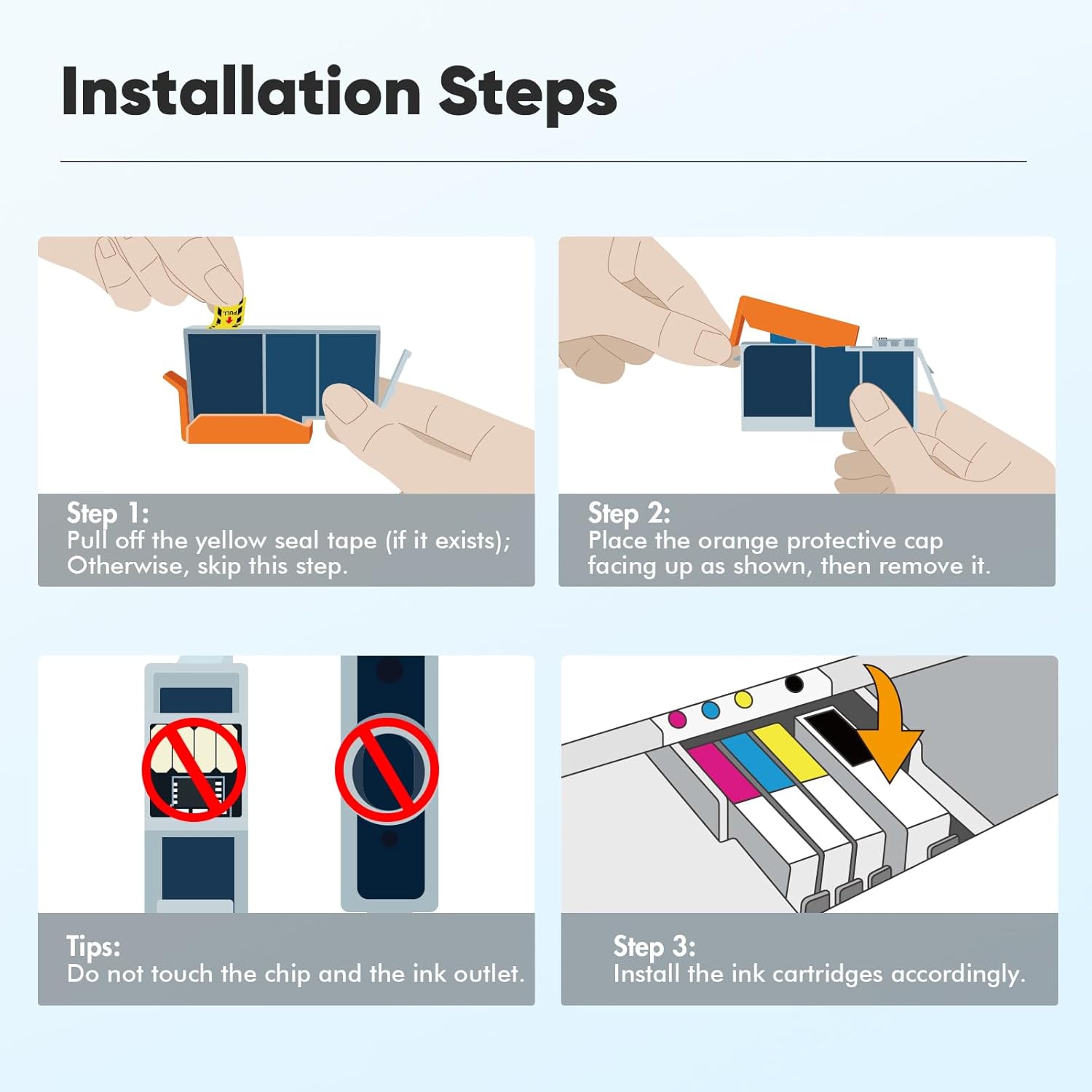 Installation Steps

PULL

Step 1:
Pull off the yellow seal tape (if it exists); Otherwise, skip this step.

Step 2:
Place the orange protective cap facing up as shown, then remove it.

Tips:
Do not touch the chip and the ink outlet.

Step 3:
Install the ink cartridges accordingly.