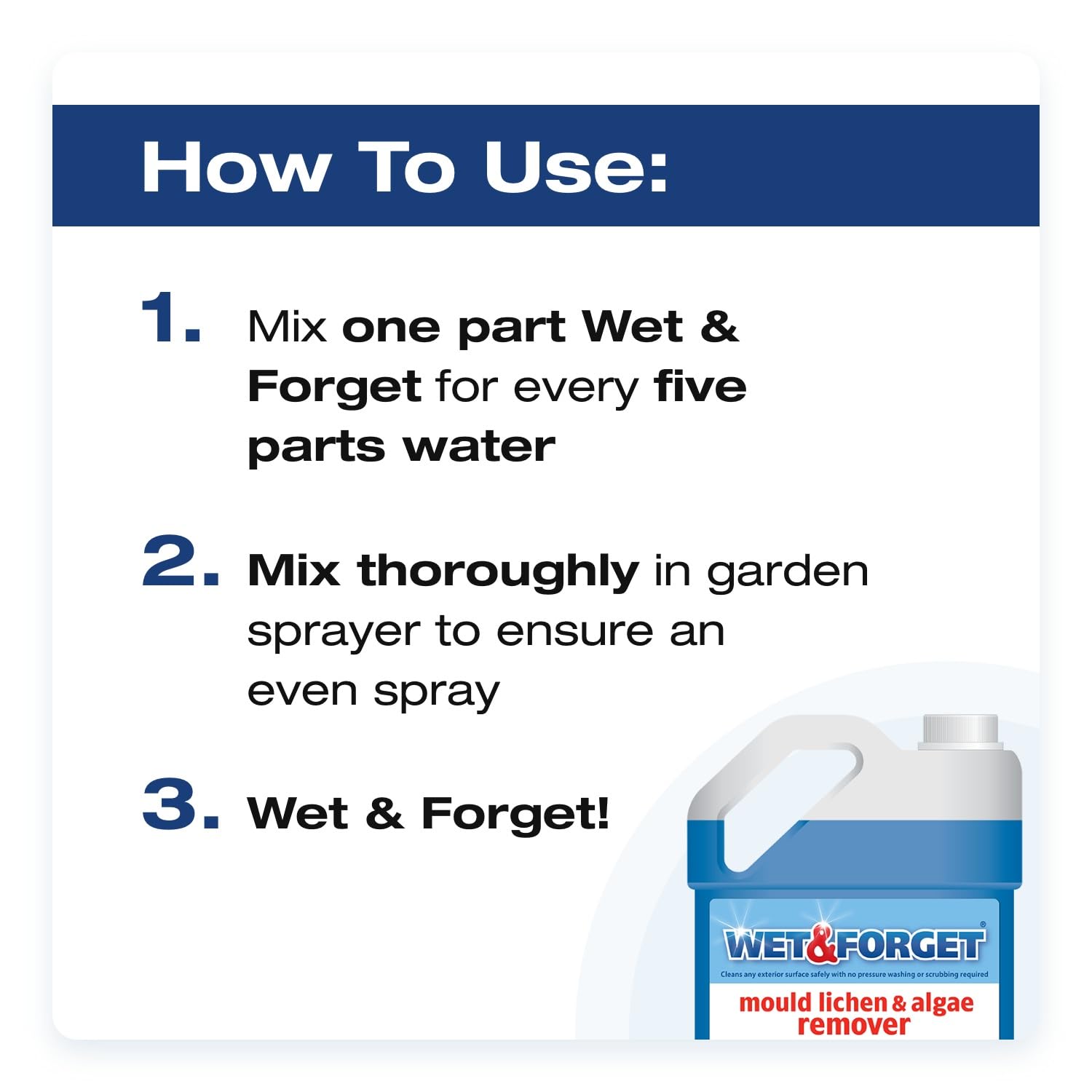 How To Use:

1. Mix one part Wet & Forget for every five parts water

2. Mix thoroughly in garden sprayer to ensure an even spray

3. Wet & Forget!

WET&FORGET®
Cleans any exterior surface safely with no pressure washing or scrubbing required
mould lichen & algae remover