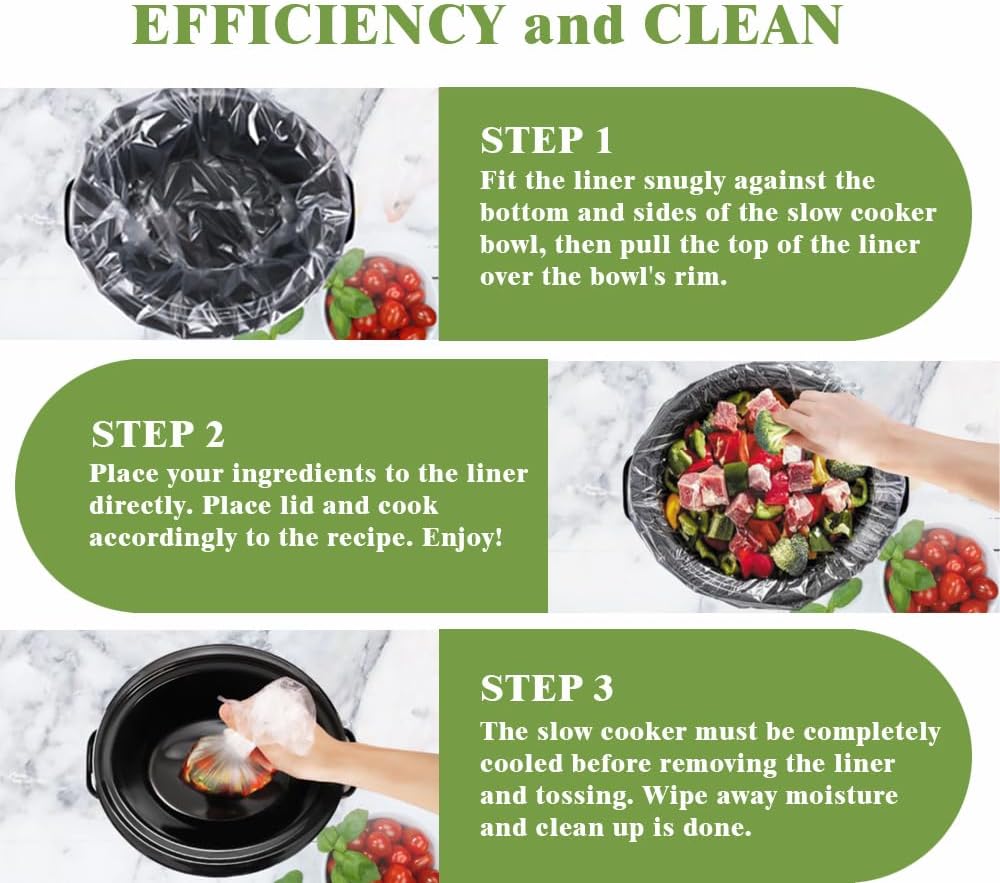 EFFICIENCY and CLEAN

STEP 1
Fit the liner snugly against the bottom and sides of the slow cooker bowl, then pull the top of the liner over the bowl's rim.

STEP 2
Place your ingredients to the liner directly. Place lid and cook accordingly to the recipe. Enjoy!

STEP 3
The slow cooker must be completely cooled before removing the liner and tossing. Wipe away moisture and clean up is done.