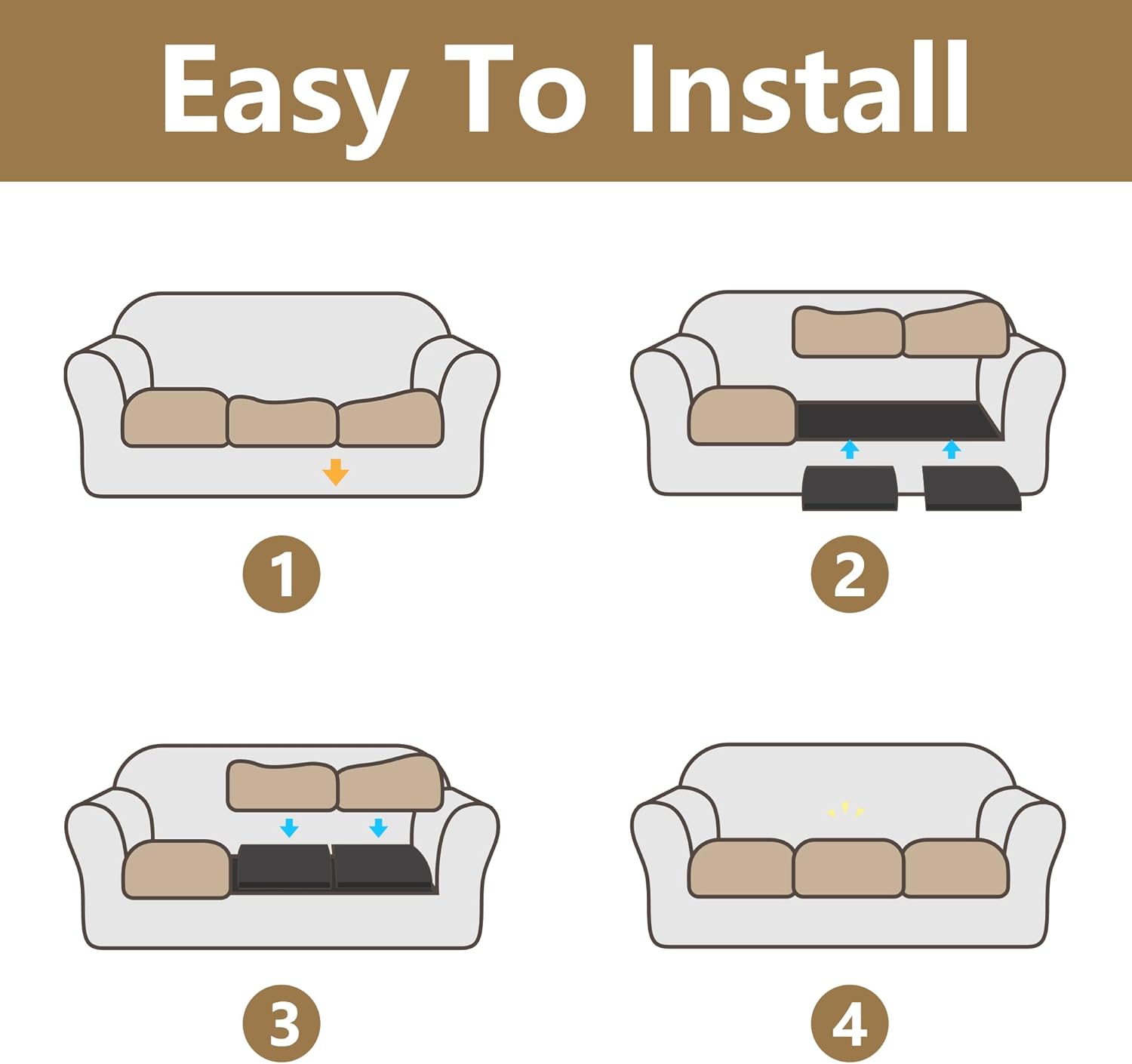 Easy To Install

1

2

3

4