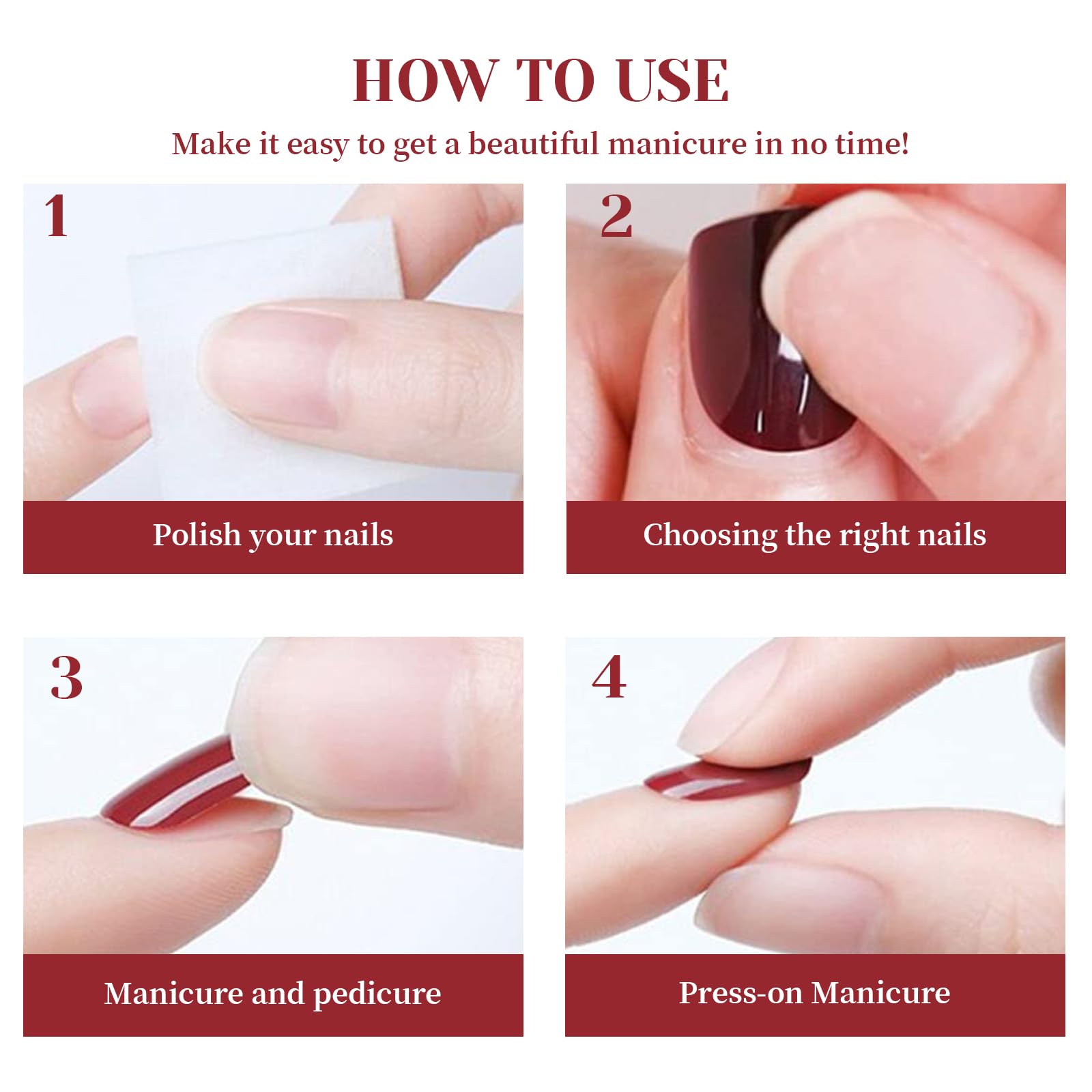 HOW TO USE

Make it easy to get a beautiful manicure in no time!

1

Polish your nails

2

Choosing the right nails

3

Manicure and pedicure

4

Press-on Manicure