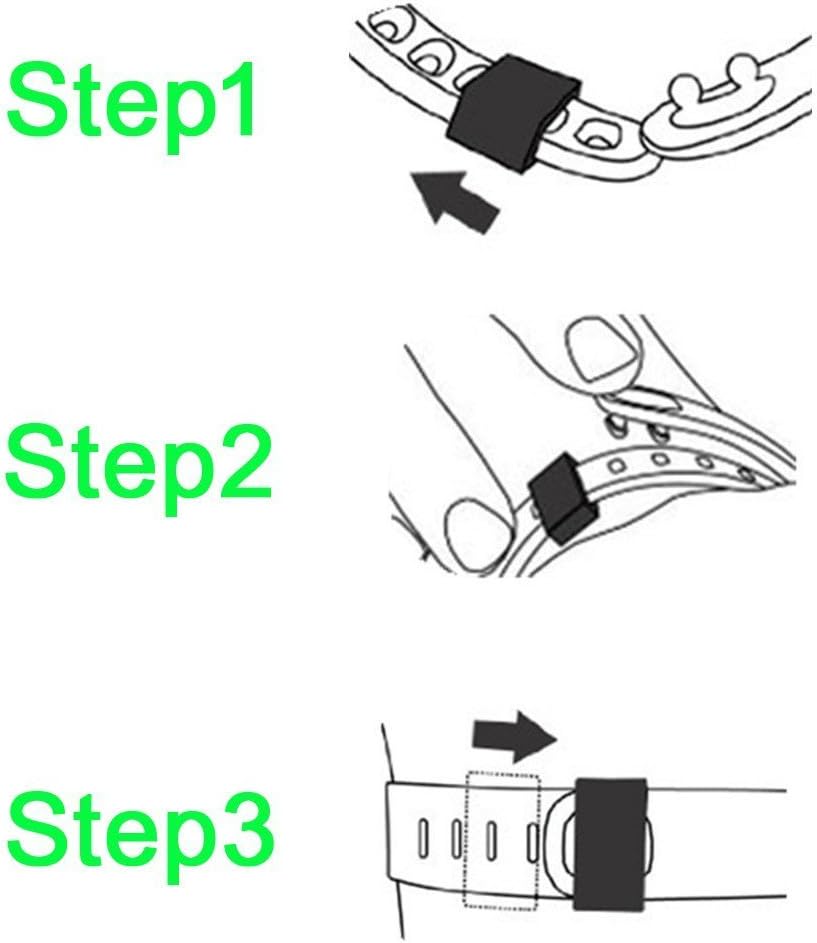 Step1

Step2

Step3