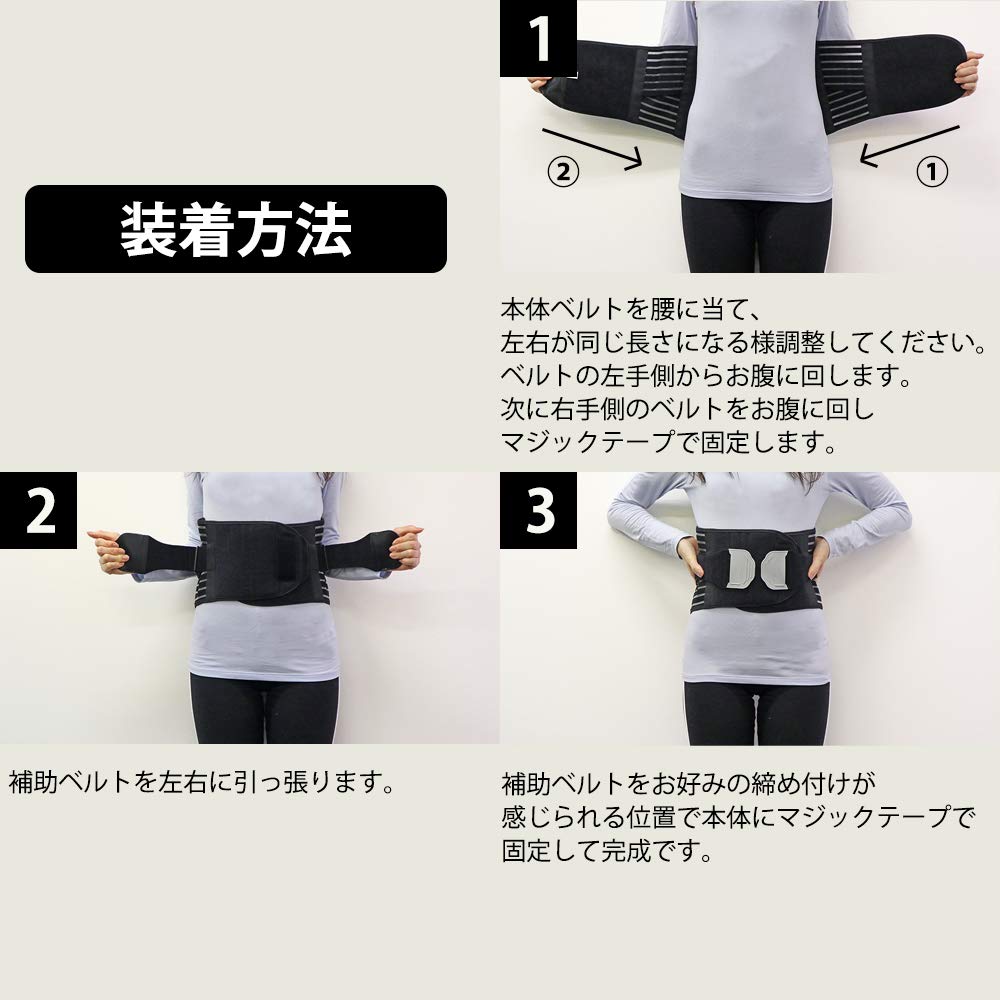 装着方法

1

②

①

本体ベルトを腰に当て、
左右が同じ長さになる様調整してください。
ベルトの左手側からお腹に回します。
次に右手側のベルトをお腹に回し
マジックテープで固定します。

2

補助ベルトを左右に引っ張ります。

3

補助ベルトをお好みの締め付けが
感じられる位置で本体にマジックテープで
固定して完成です。