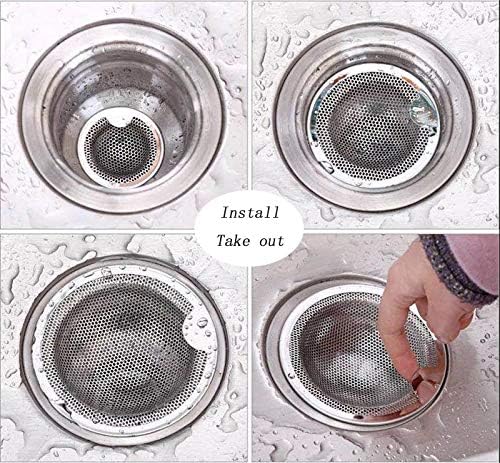 Install
Take out