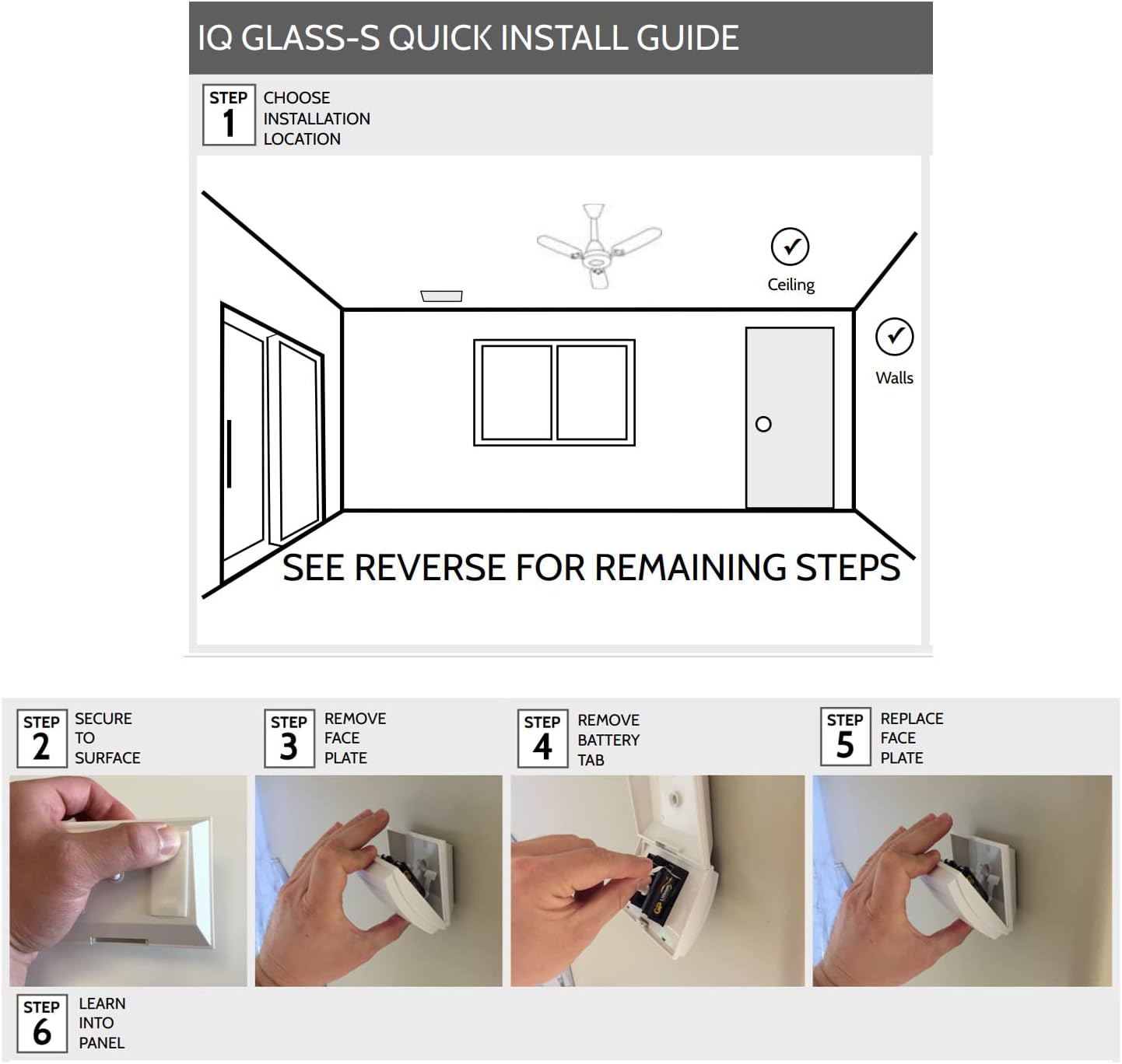 IQ GLASS-S QUICK INSTALL GUIDE

STEP 1 CHOOSE INSTALLATION LOCATION

Ceiling

Walls

SEE REVERSE FOR REMAINING STEPS

STEP 2 SECURE TO SURFACE

STEP 3 REMOVE FACE PLATE

STEP 4 REMOVE BATTERY TAB

STEP 5 REPLACE FACE PLATE

STEP 6 LEARN INTO PANEL