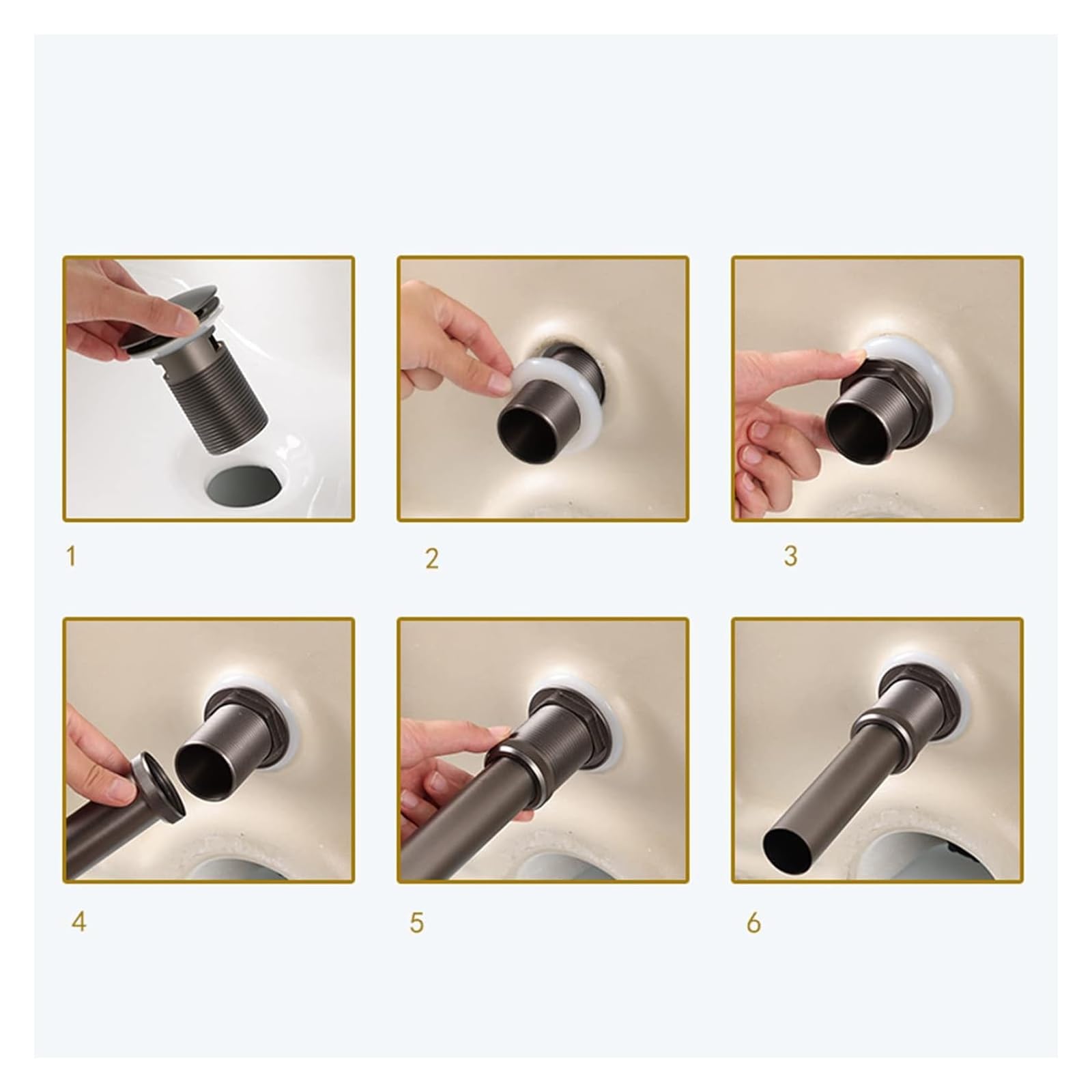 1

2

3

4

5

6