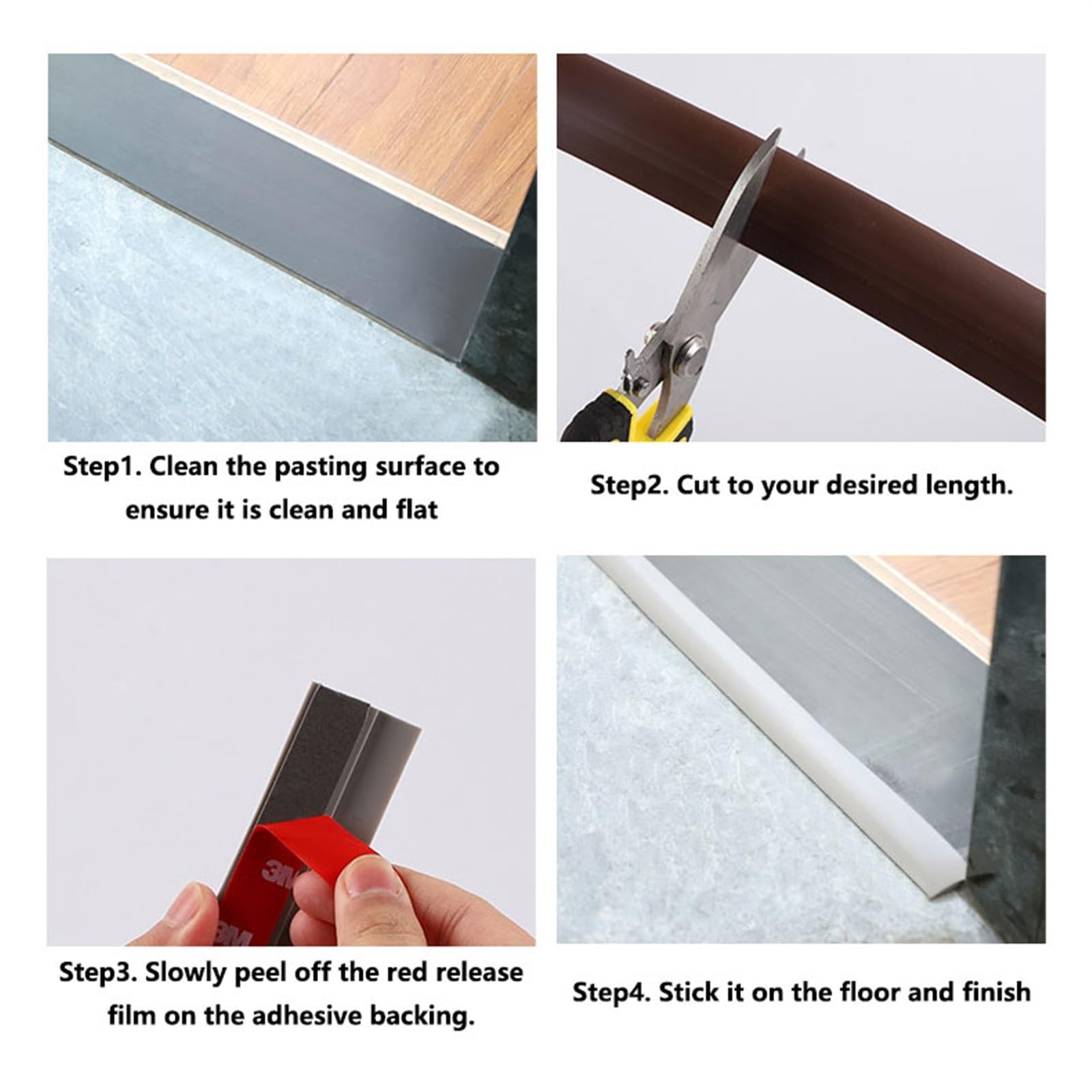 Step1. Clean the pasting surface to ensure it is clean and flat

Step2. Cut to your desired length.

3M

3M

Step3. Slowly peel off the red release film on the adhesive backing.

Step4. Stick it on the floor and finish