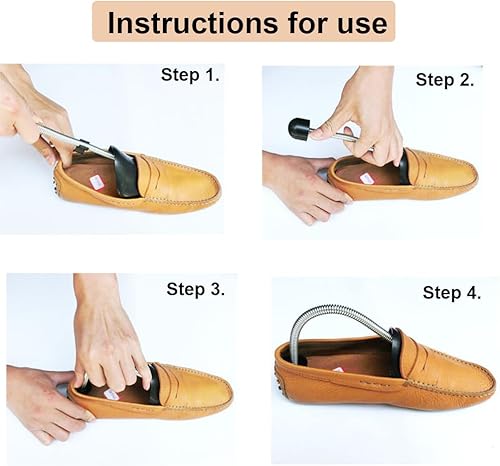 Instructions for use

Step 1.

Step 2.

Step 3.

Step 4.