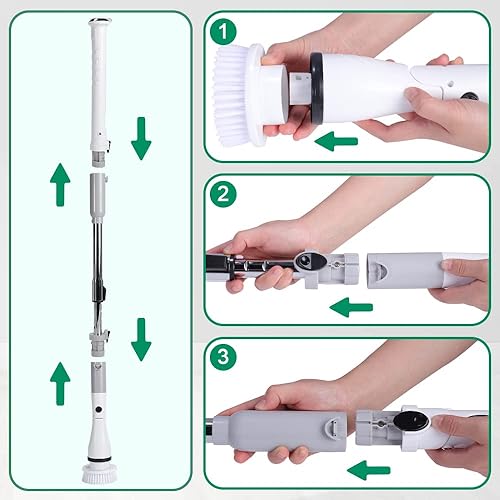 1

2

3