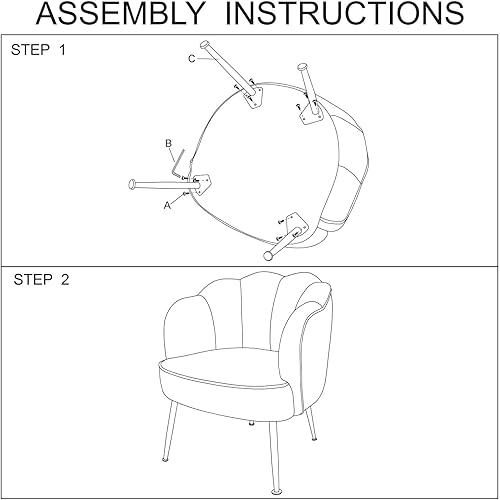 ASSEMBLY INSTRUCTIONS

STEP 1

C

B

A

STEP 2