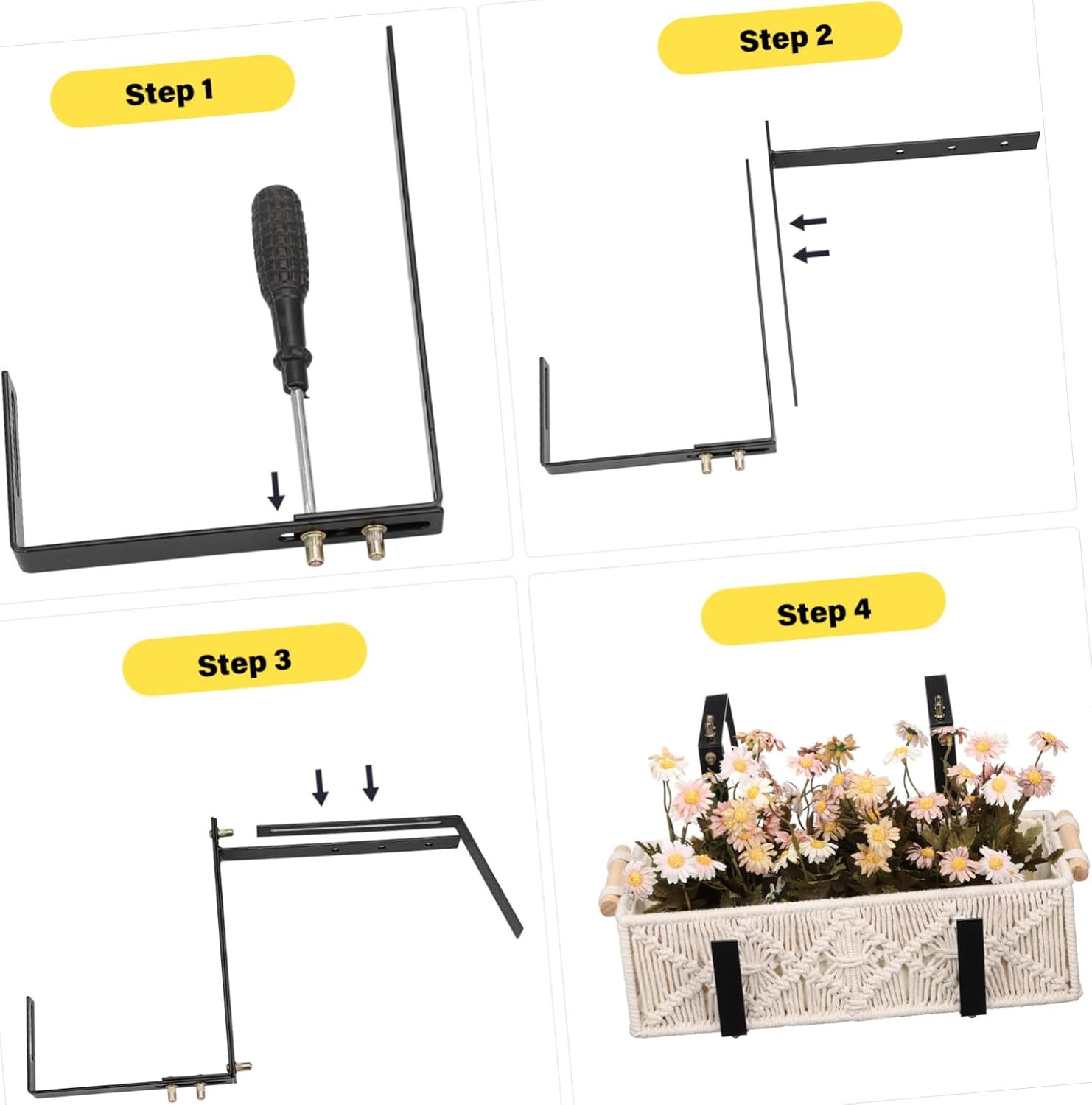 Step 1

Step 2

Step 3

Step 4