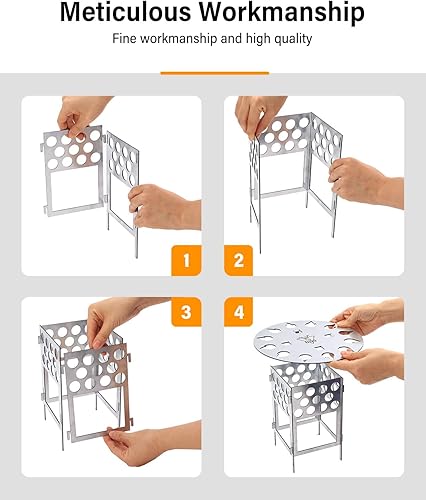 Meticulous Workmanship

Fine workmanship and high quality

1

2

3

4