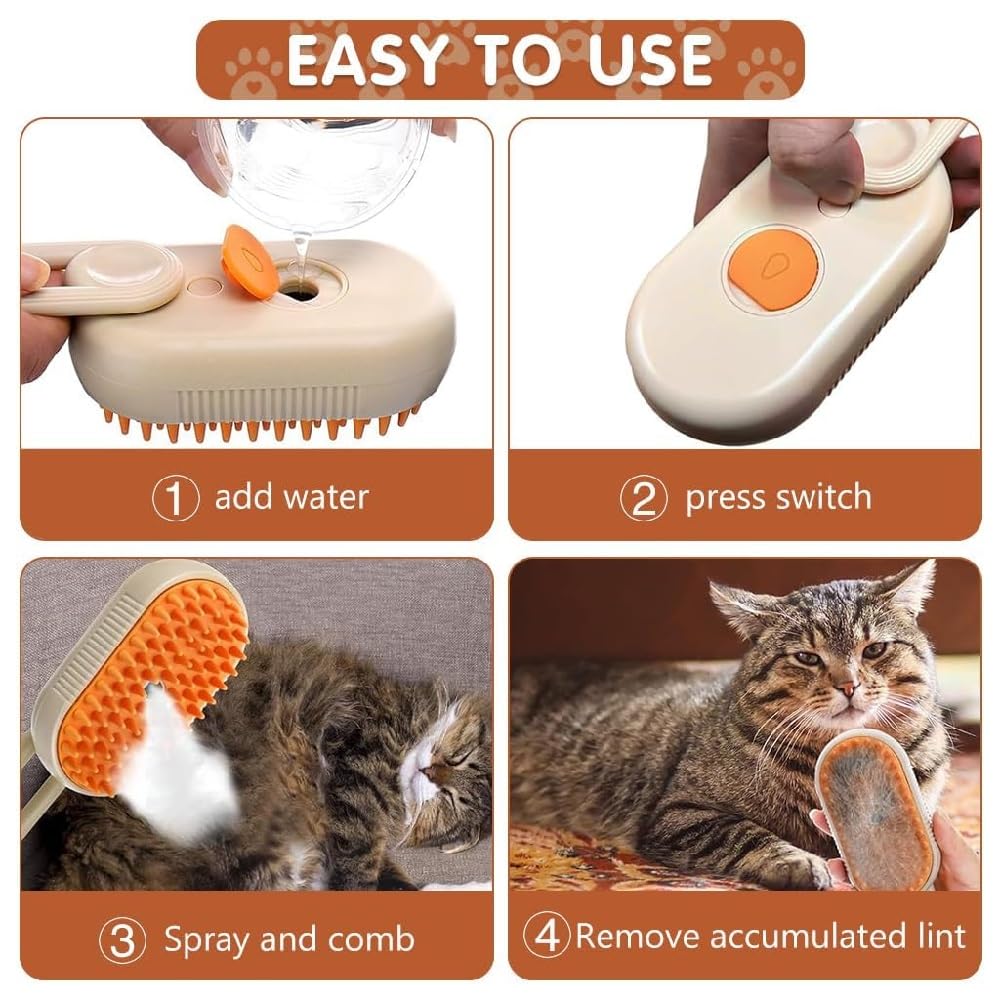 EASY TO USE

① add water

② press switch

③ Spray and comb

④ Remove accumulated lint